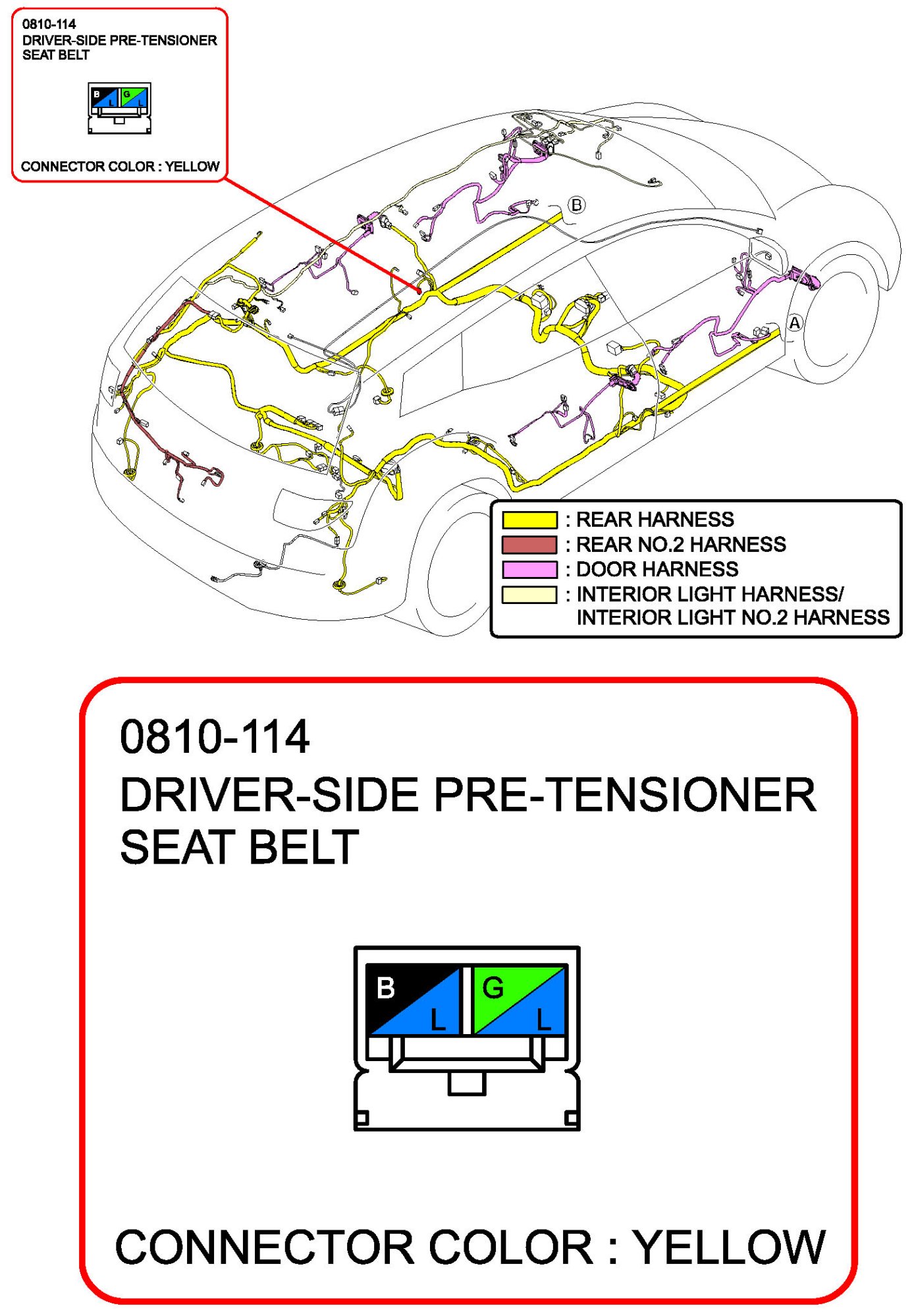 0810-114
DRIVER-SIDE PRE-TENSIONER SEAT BELT

B L G L

CONNECTOR COLOR : YELLOW

B

A

: REAR HARNESS
: REAR NO.2 HARNESS
: DOOR HARNESS
: INTERIOR LIGHT HARNESS/ INTERIOR LIGHT NO.2 HARNESS

0810-114
DRIVER-SIDE PRE-TENSIONER SEAT BELT

B L G L

CONNECTOR COLOR : YELLOW