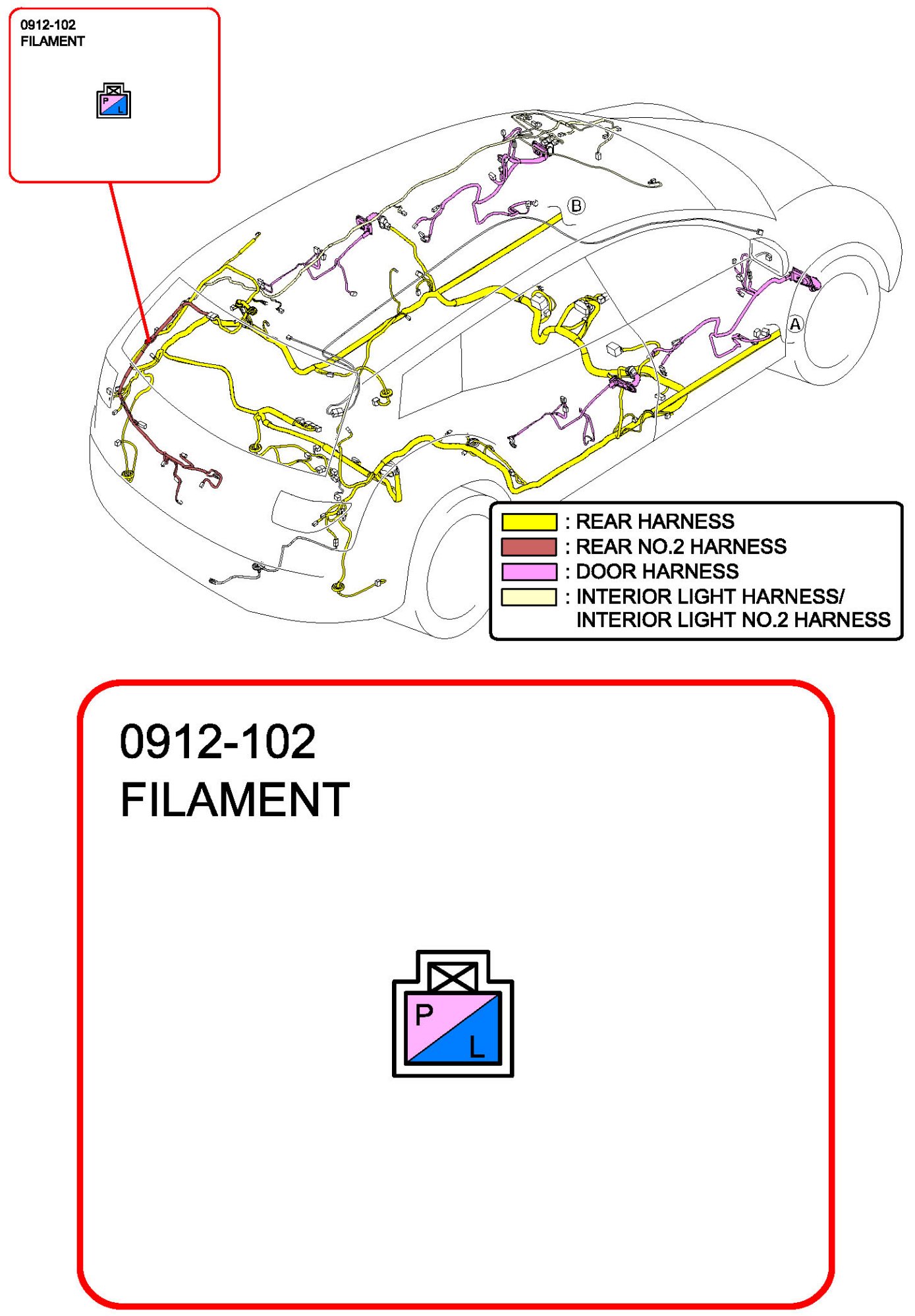 0912-102
FILAMENT

P L

B

A

: REAR HARNESS
: REAR NO.2 HARNESS
: DOOR HARNESS
: INTERIOR LIGHT HARNESS/
INTERIOR LIGHT NO.2 HARNESS

0912-102
FILAMENT

P
L