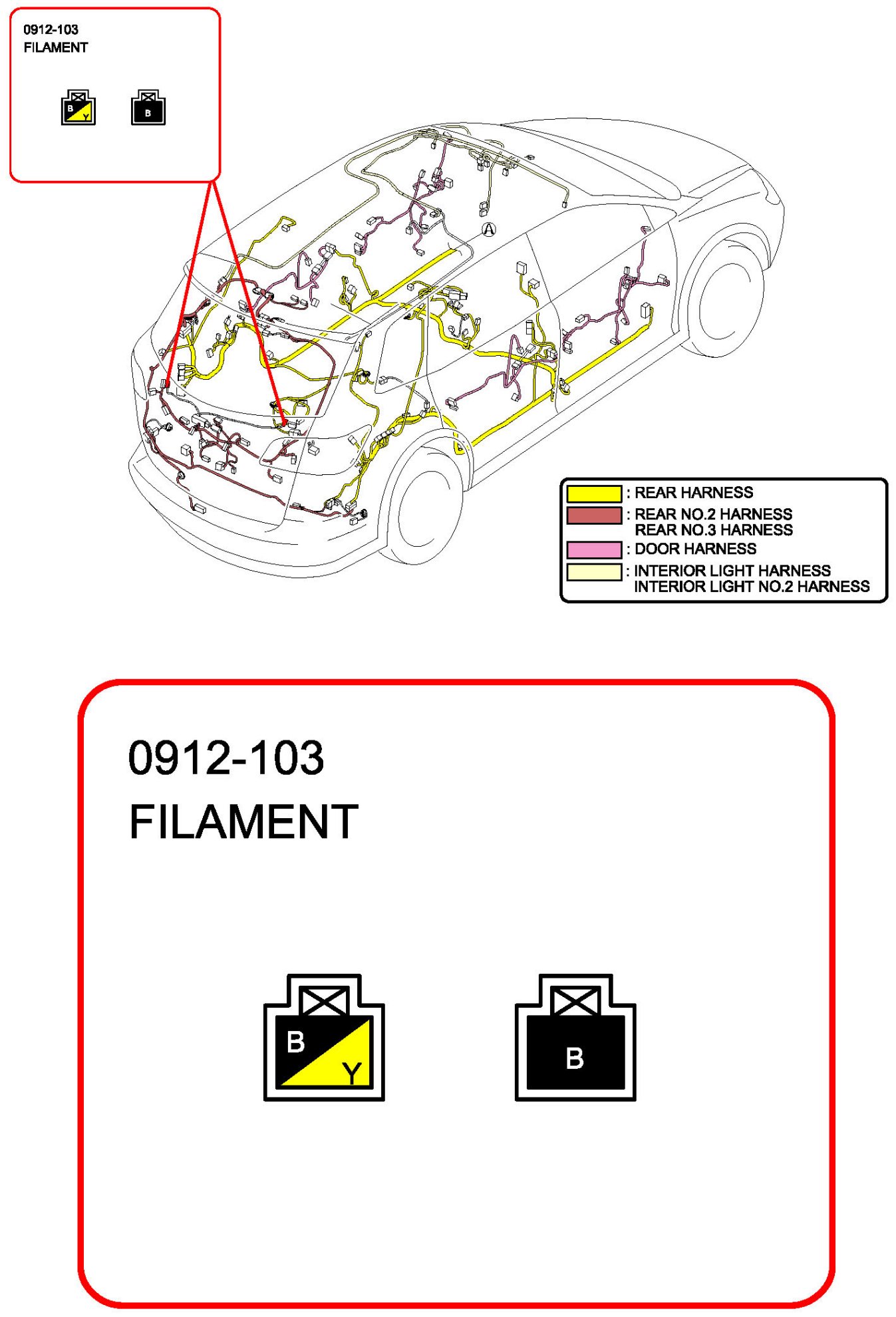 0912-103
FILAMENT

B Y B

A

: REAR HARNESS
: REAR NO.2 HARNESS
REAR NO.3 HARNESS
: DOOR HARNESS
: INTERIOR LIGHT HARNESS
INTERIOR LIGHT NO.2 HARNESS

0912-103
FILAMENT

B Y B