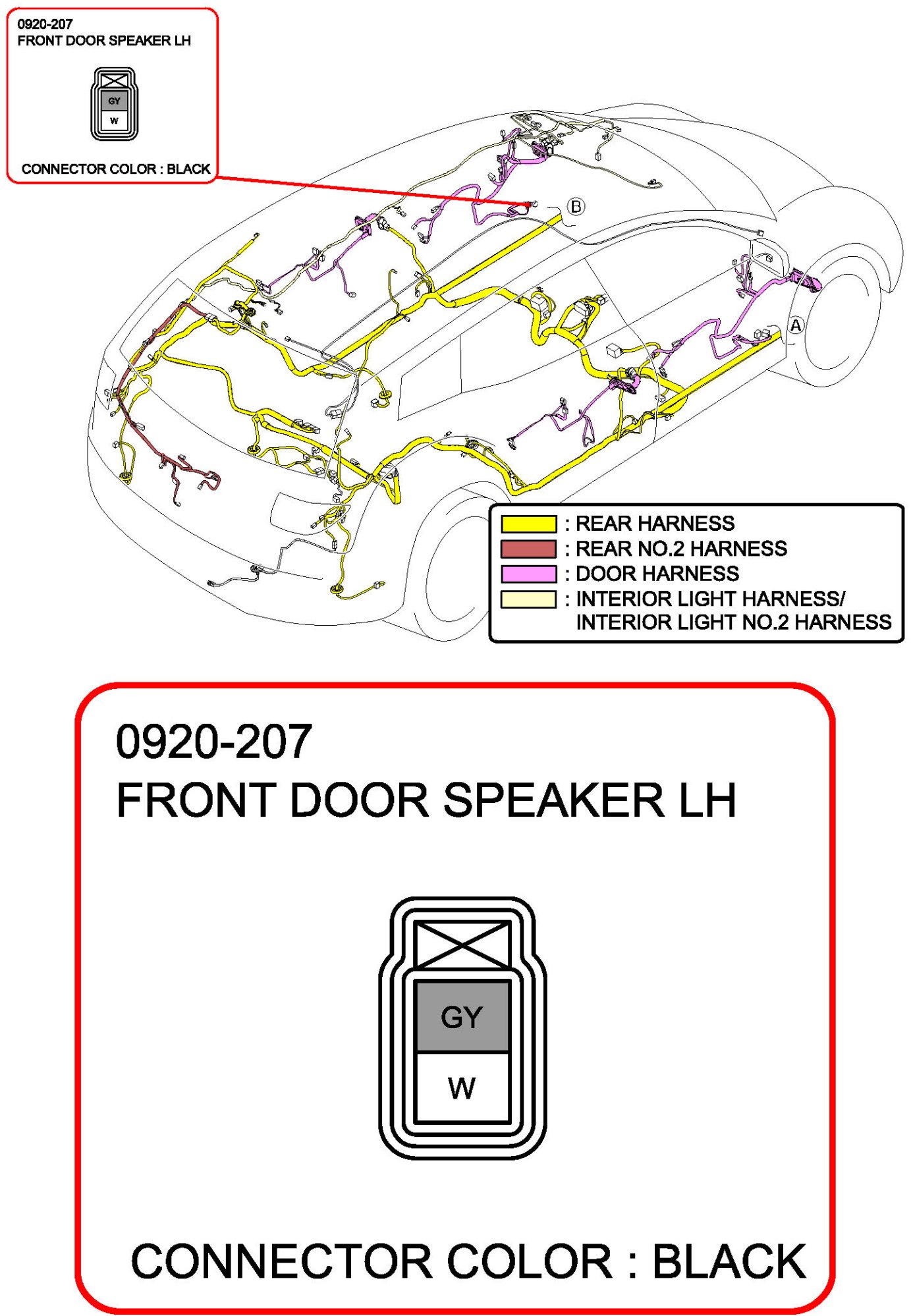 0920-207
FRONT DOOR SPEAKER LH

GY
W

CONNECTOR COLOR : BLACK

B

A

: REAR HARNESS
: REAR NO.2 HARNESS
: DOOR HARNESS
: INTERIOR LIGHT HARNESS/
INTERIOR LIGHT NO.2 HARNESS

0920-207
FRONT DOOR SPEAKER LH

GY
W

CONNECTOR COLOR : BLACK