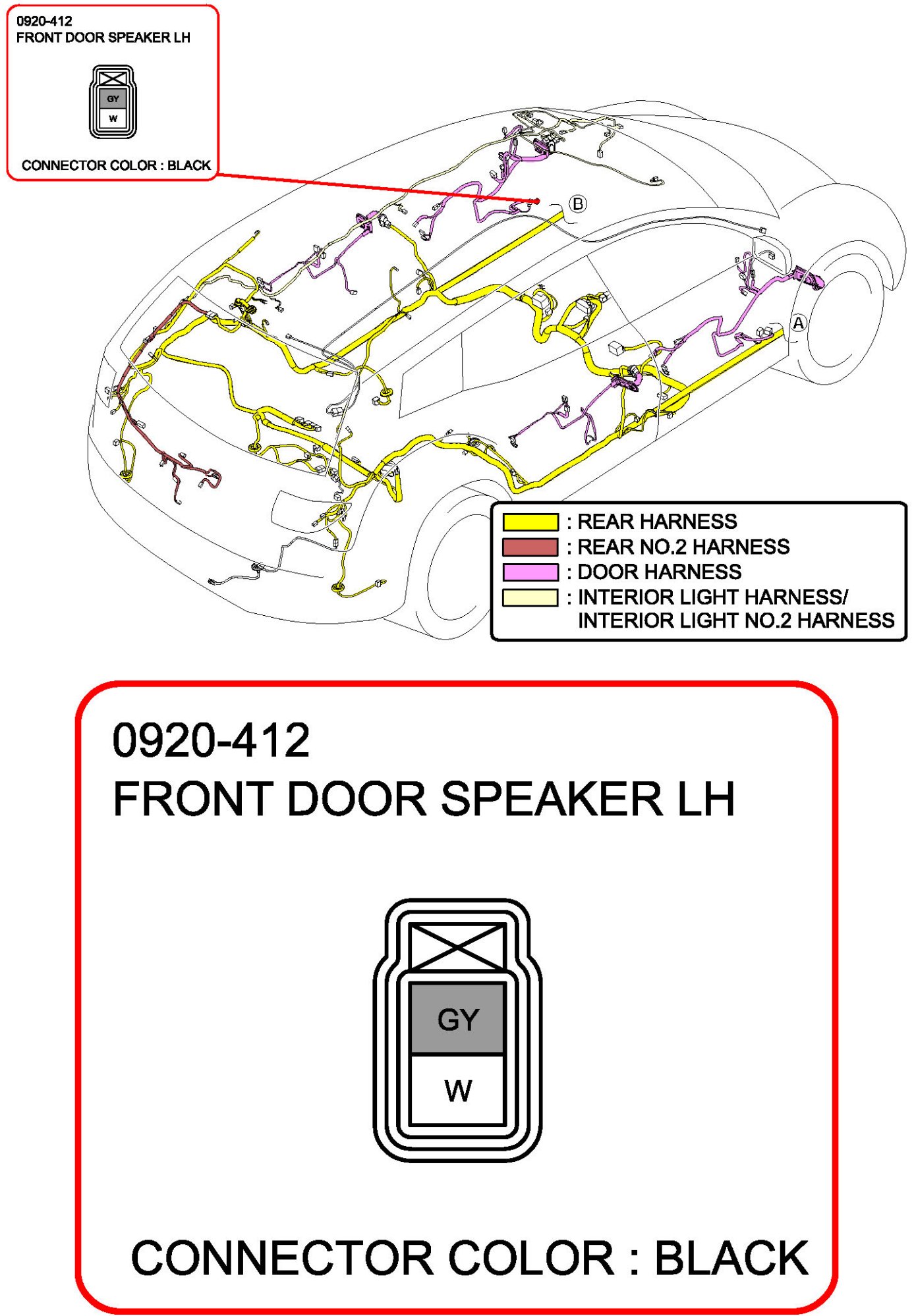 0920-412
FRONT DOOR SPEAKER LH

GY
W

CONNECTOR COLOR : BLACK

B

A

: REAR HARNESS
: REAR NO.2 HARNESS
: DOOR HARNESS
: INTERIOR LIGHT HARNESS/
INTERIOR LIGHT NO.2 HARNESS

0920-412
FRONT DOOR SPEAKER LH

GY
W

CONNECTOR COLOR : BLACK