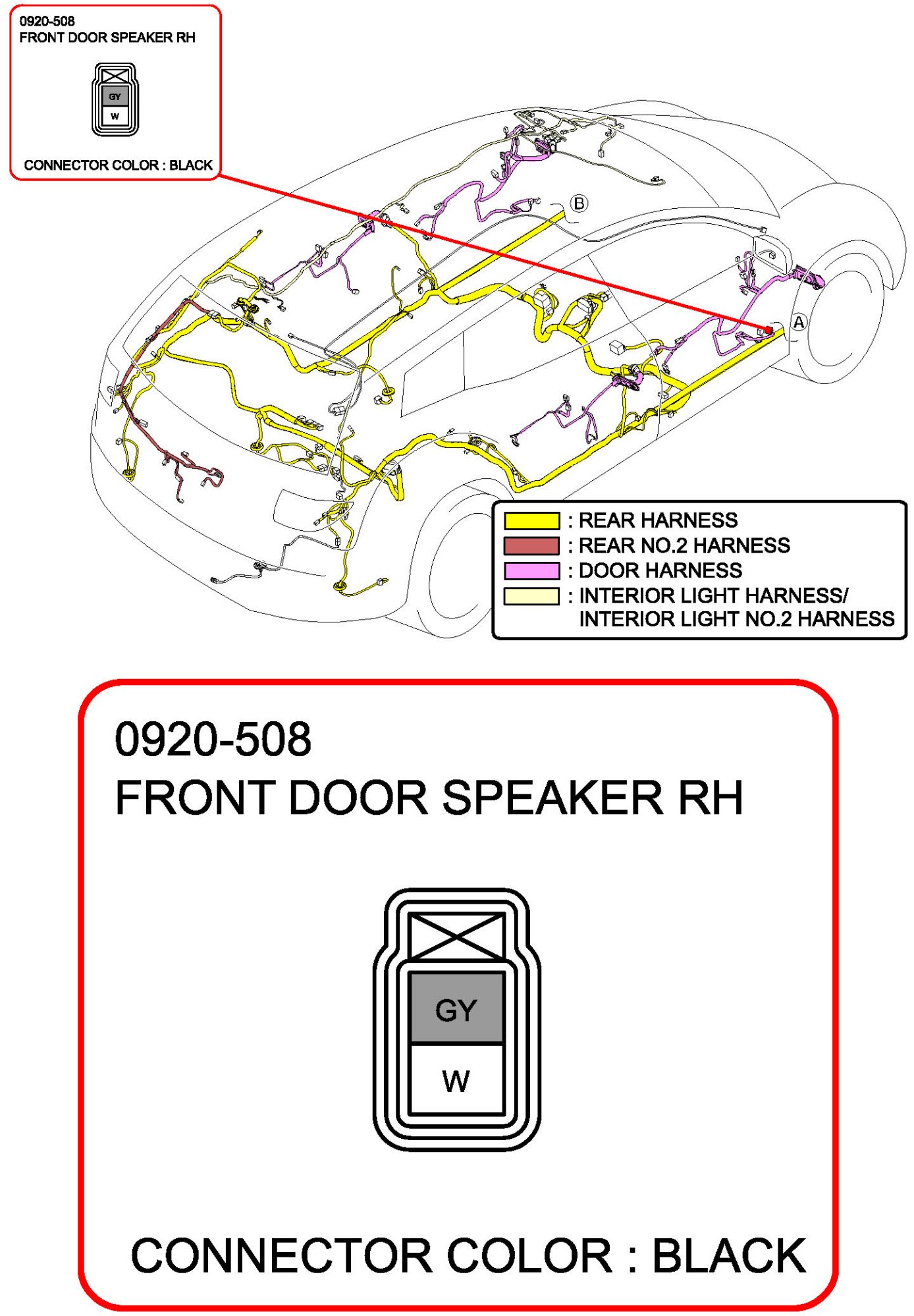 0920-508
FRONT DOOR SPEAKER RH

GY
W

CONNECTOR COLOR : BLACK

B

A

: REAR HARNESS
: REAR NO.2 HARNESS
: DOOR HARNESS
: INTERIOR LIGHT HARNESS/ INTERIOR LIGHT NO.2 HARNESS

0920-508
FRONT DOOR SPEAKER RH

GY
W

CONNECTOR COLOR : BLACK