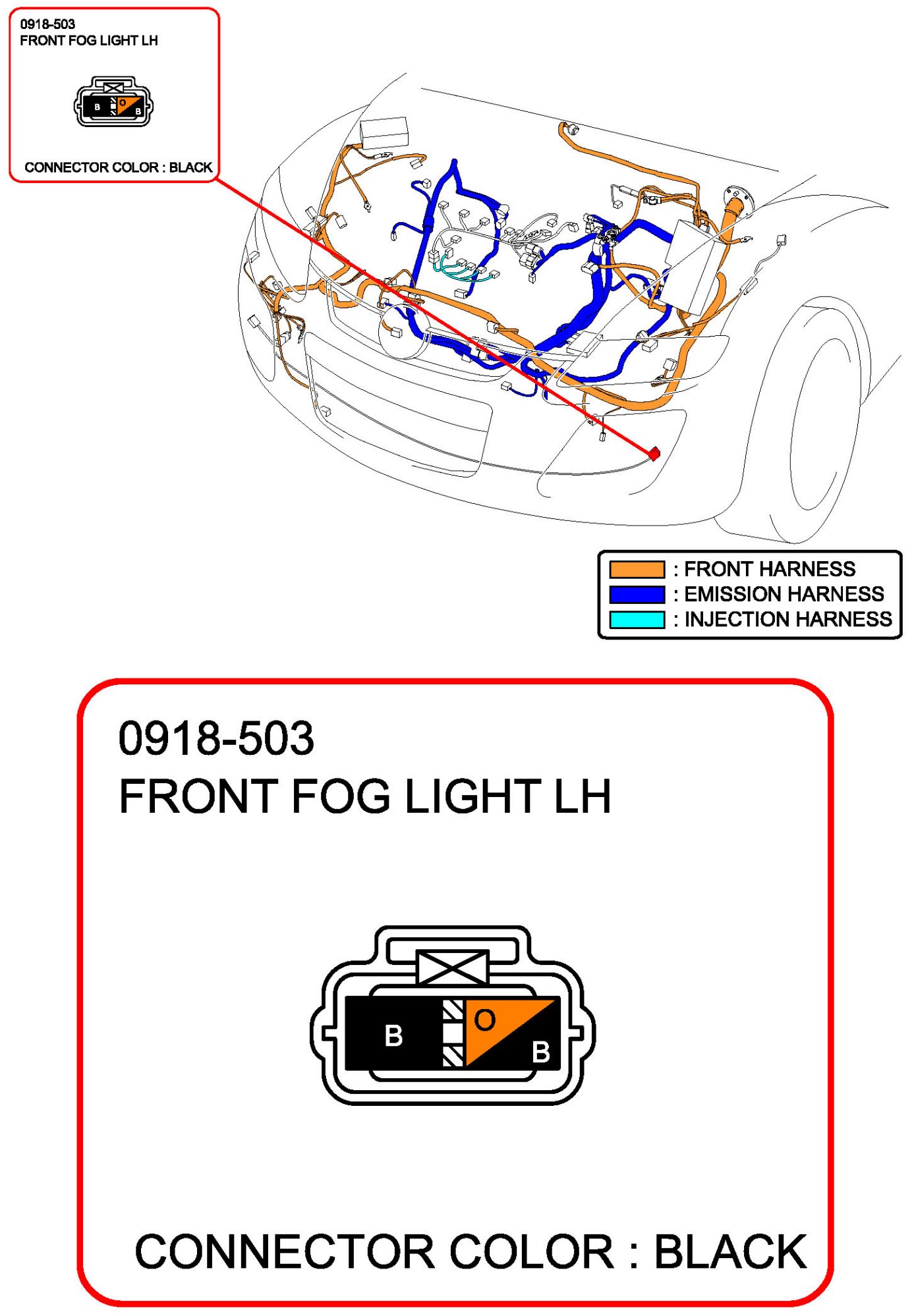 0918-503
FRONT FOG LIGHT LH

B O B

CONNECTOR COLOR : BLACK

: FRONT HARNESS
: EMISSION HARNESS
: INJECTION HARNESS

0918-503
FRONT FOG LIGHT LH

B O B

CONNECTOR COLOR : BLACK