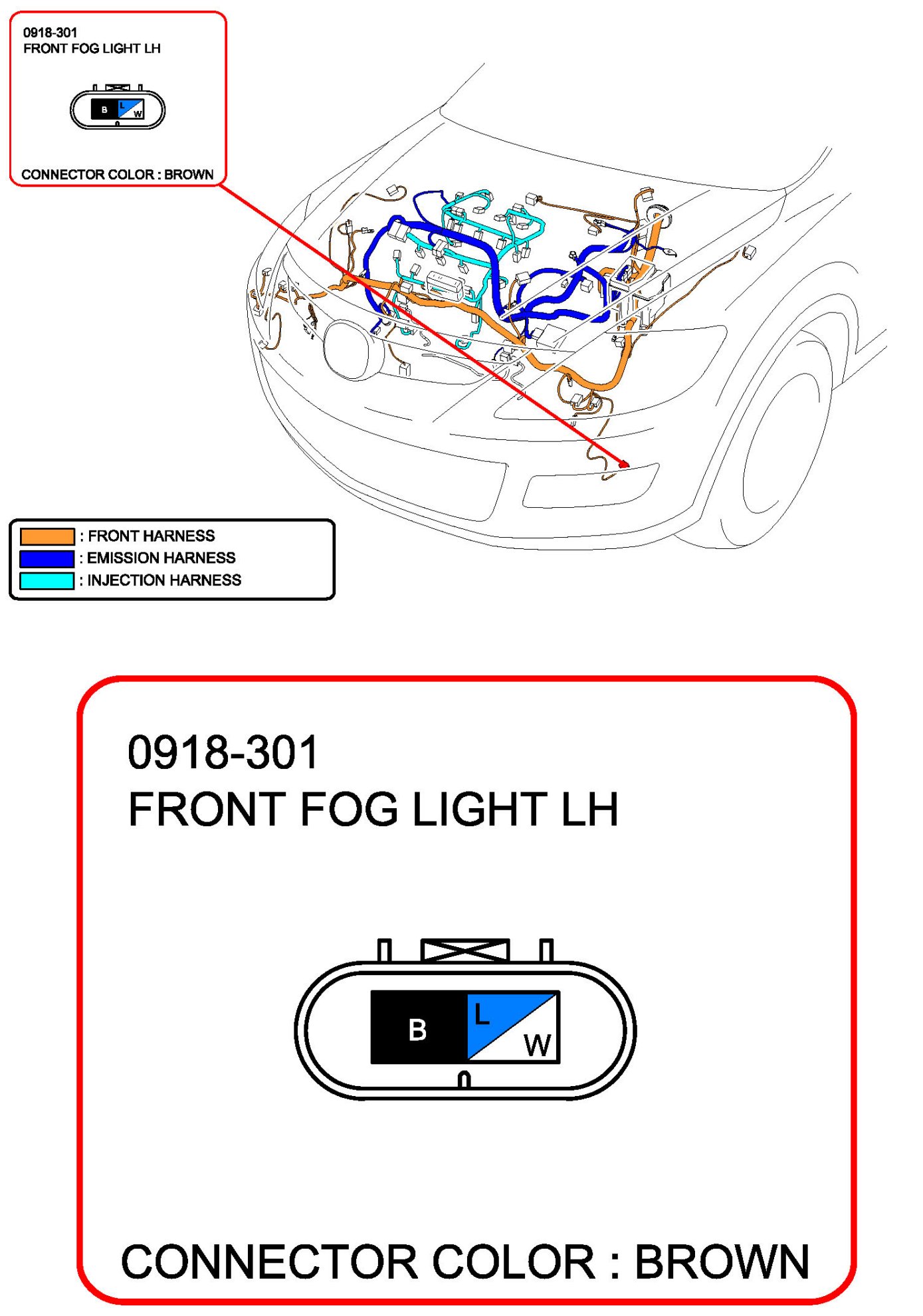 0918-301
FRONT FOG LIGHT LH

B L W

CONNECTOR COLOR : BROWN

: FRONT HARNESS
: EMISSION HARNESS
: INJECTION HARNESS

0918-301
FRONT FOG LIGHT LH

B L W

CONNECTOR COLOR : BROWN