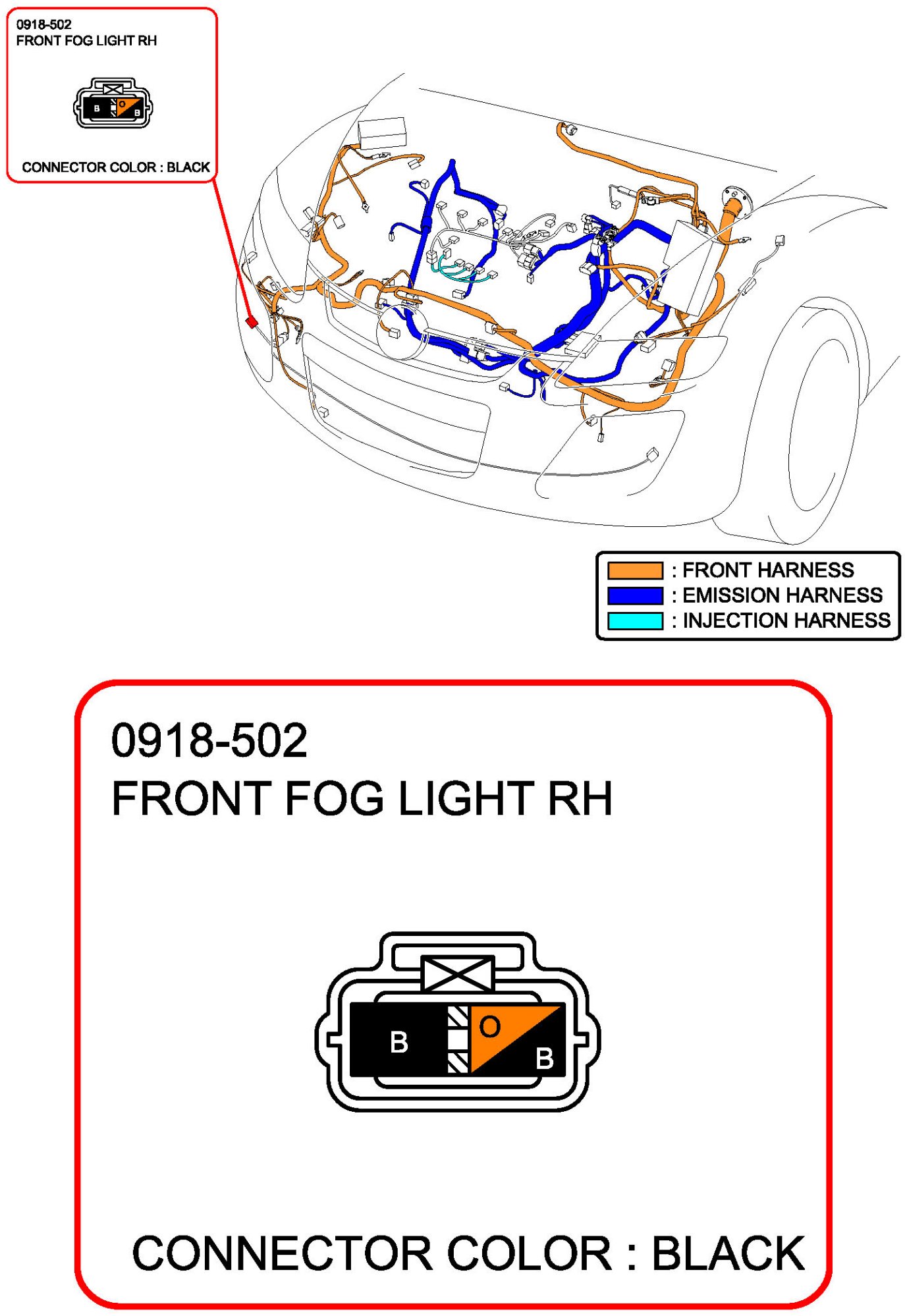 0918-502
FRONT FOG LIGHT RH

B
O
B

CONNECTOR COLOR : BLACK

: FRONT HARNESS
: EMISSION HARNESS
: INJECTION HARNESS

0918-502
FRONT FOG LIGHT RH

B
O
B

CONNECTOR COLOR : BLACK