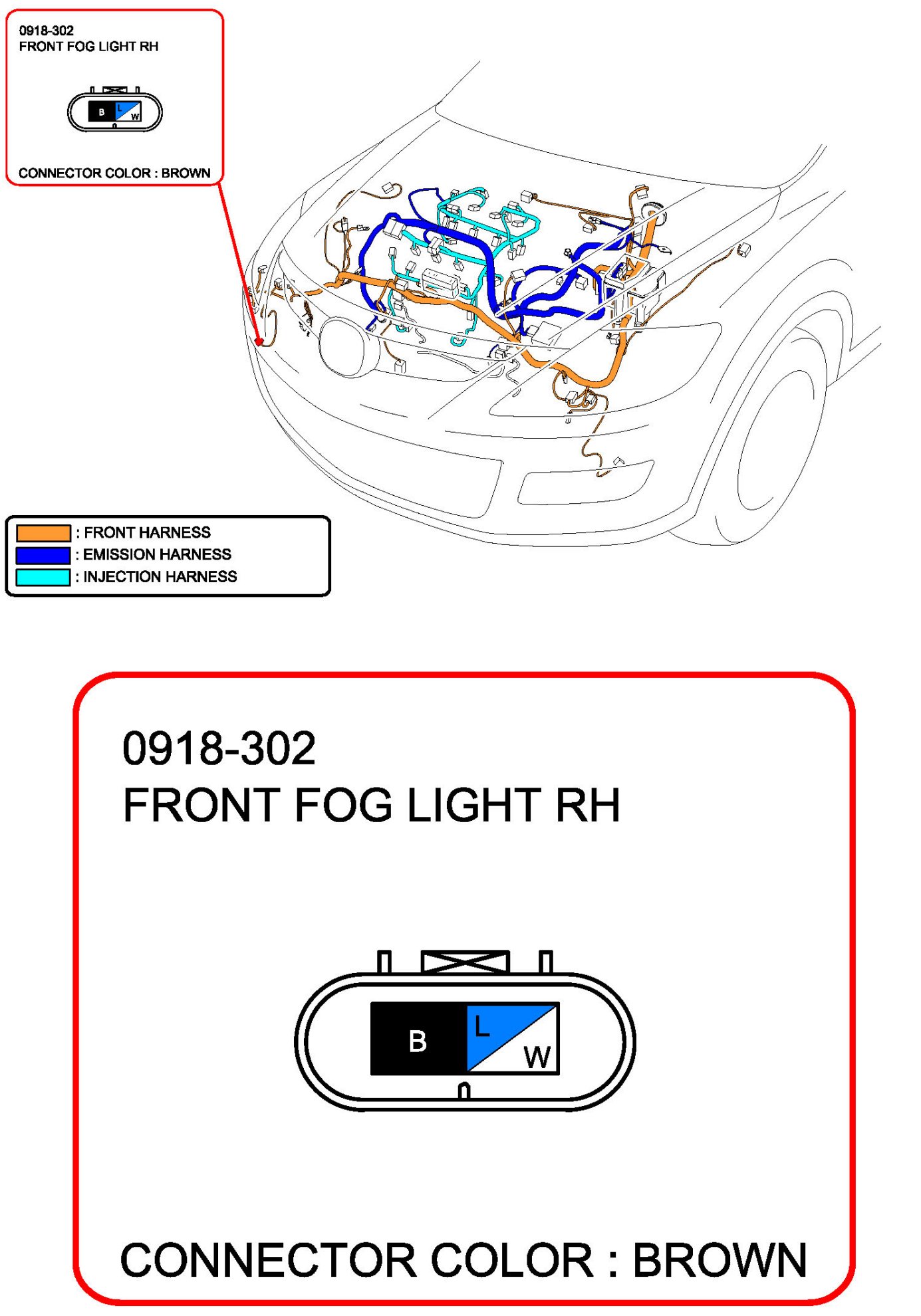 0918-302
FRONT FOG LIGHT RH

B L W

CONNECTOR COLOR : BROWN

: FRONT HARNESS
: EMISSION HARNESS
: INJECTION HARNESS

0918-302
FRONT FOG LIGHT RH

B L W

CONNECTOR COLOR : BROWN