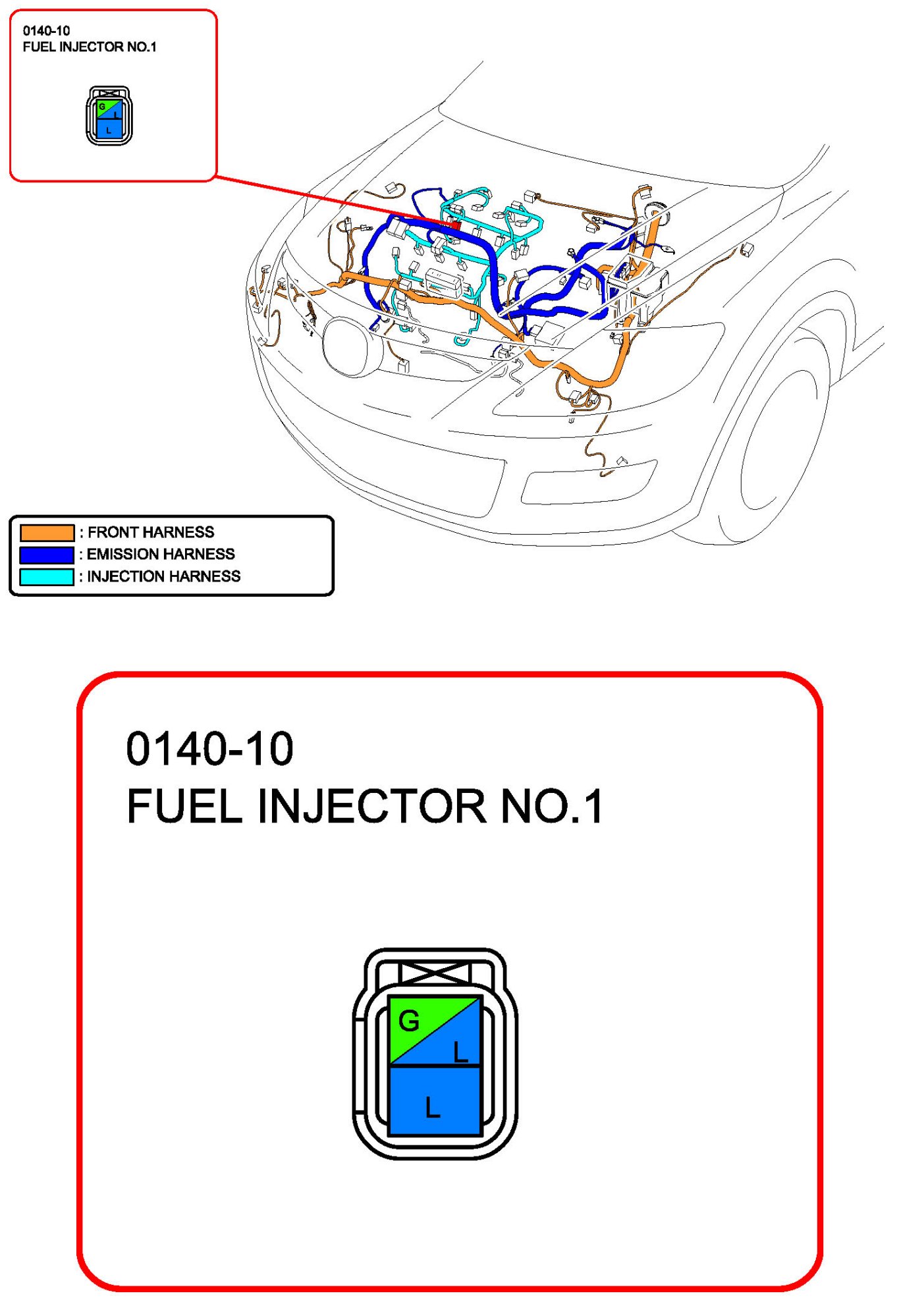 0140-10
FUEL INJECTOR NO.1

G
L
L

: FRONT HARNESS
: EMISSION HARNESS
: INJECTION HARNESS

0140-10
FUEL INJECTOR NO.1

G
L
L