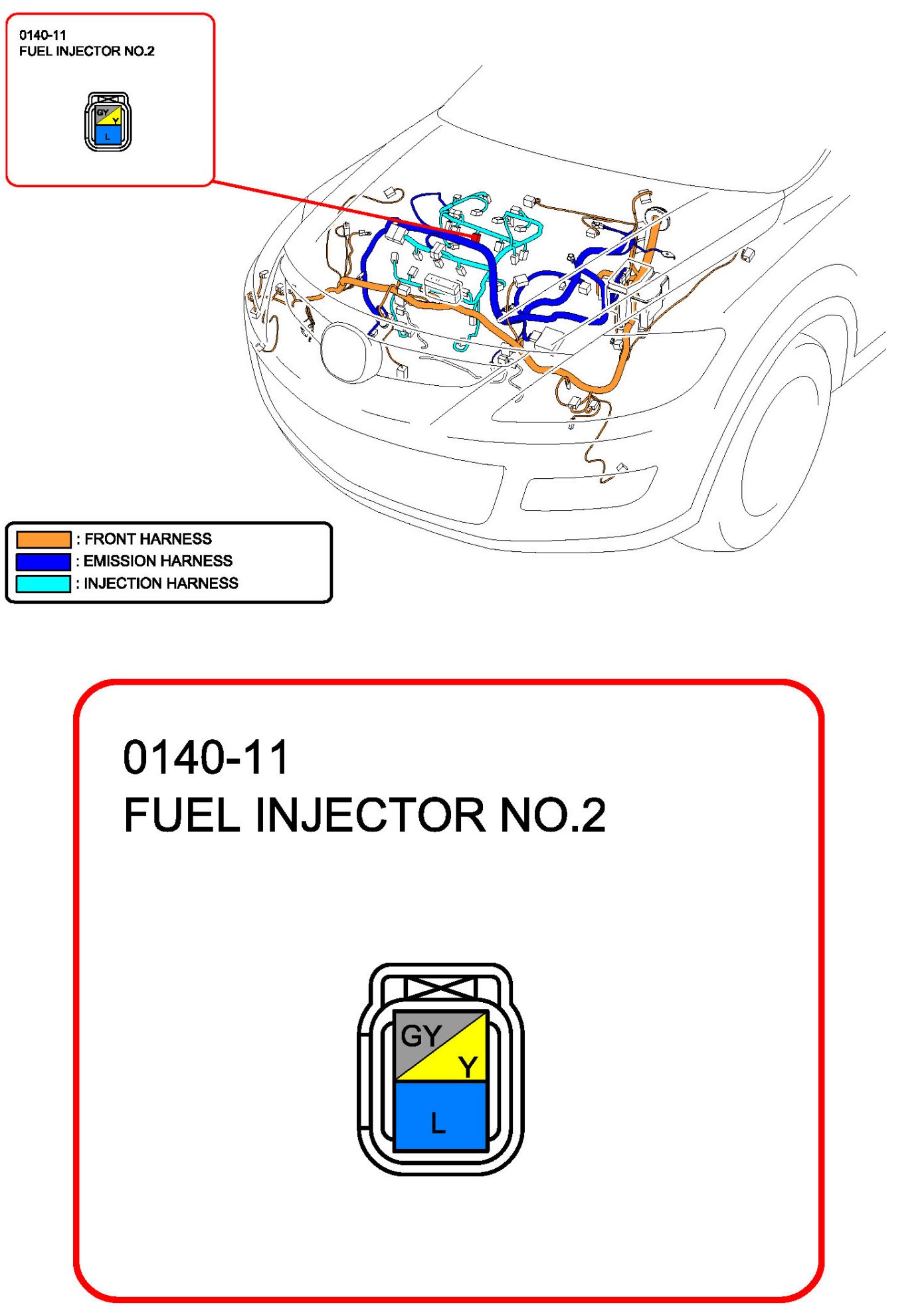 0140-11
FUEL INJECTOR NO.2

GY
Y
L

: FRONT HARNESS
: EMISSION HARNESS
: INJECTION HARNESS

0140-11
FUEL INJECTOR NO.2

GY
Y
L