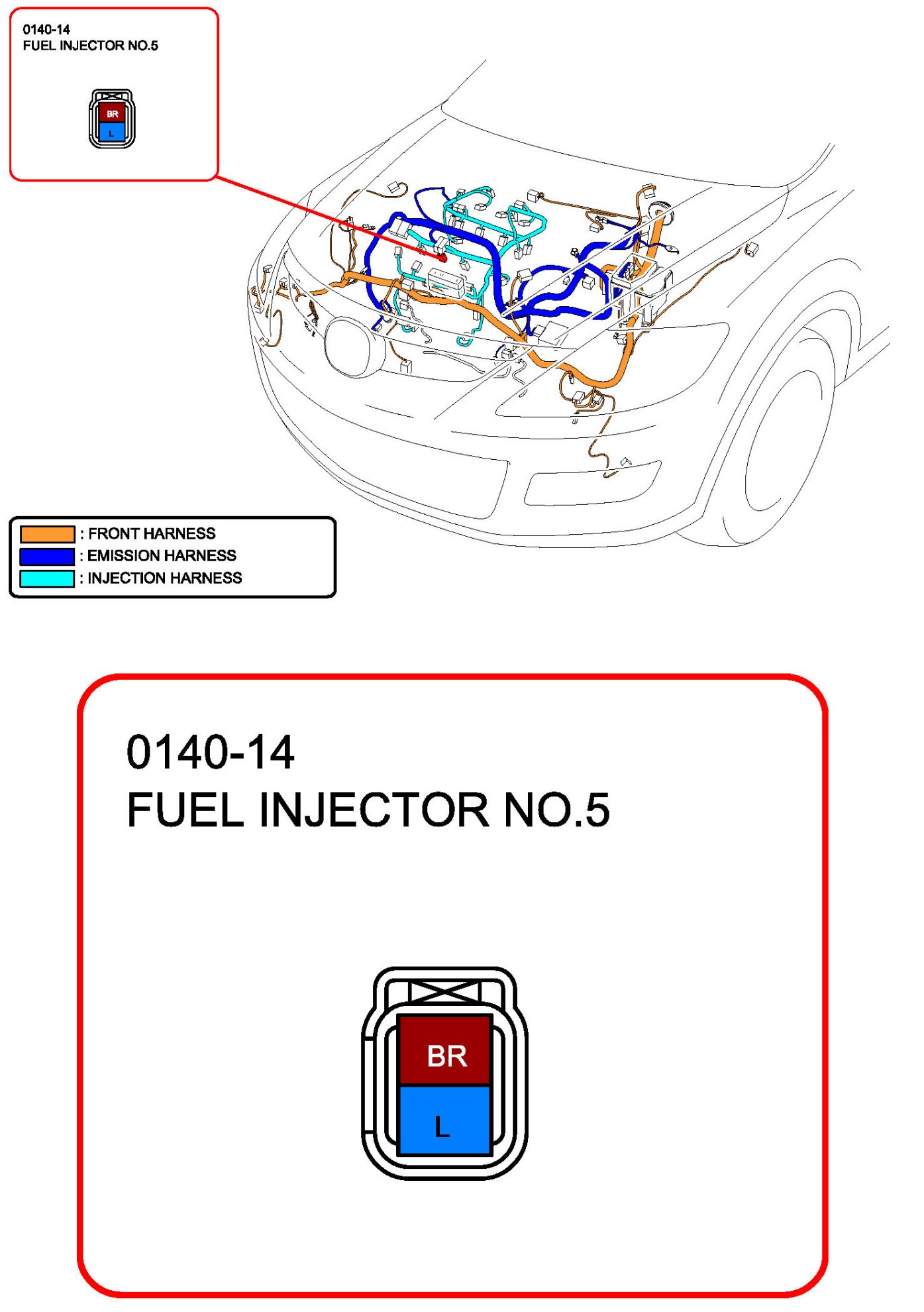 0140-14
FUEL INJECTOR NO.5

BR
L

: FRONT HARNESS
: EMISSION HARNESS
: INJECTION HARNESS

0140-14
FUEL INJECTOR NO.5

BR
L