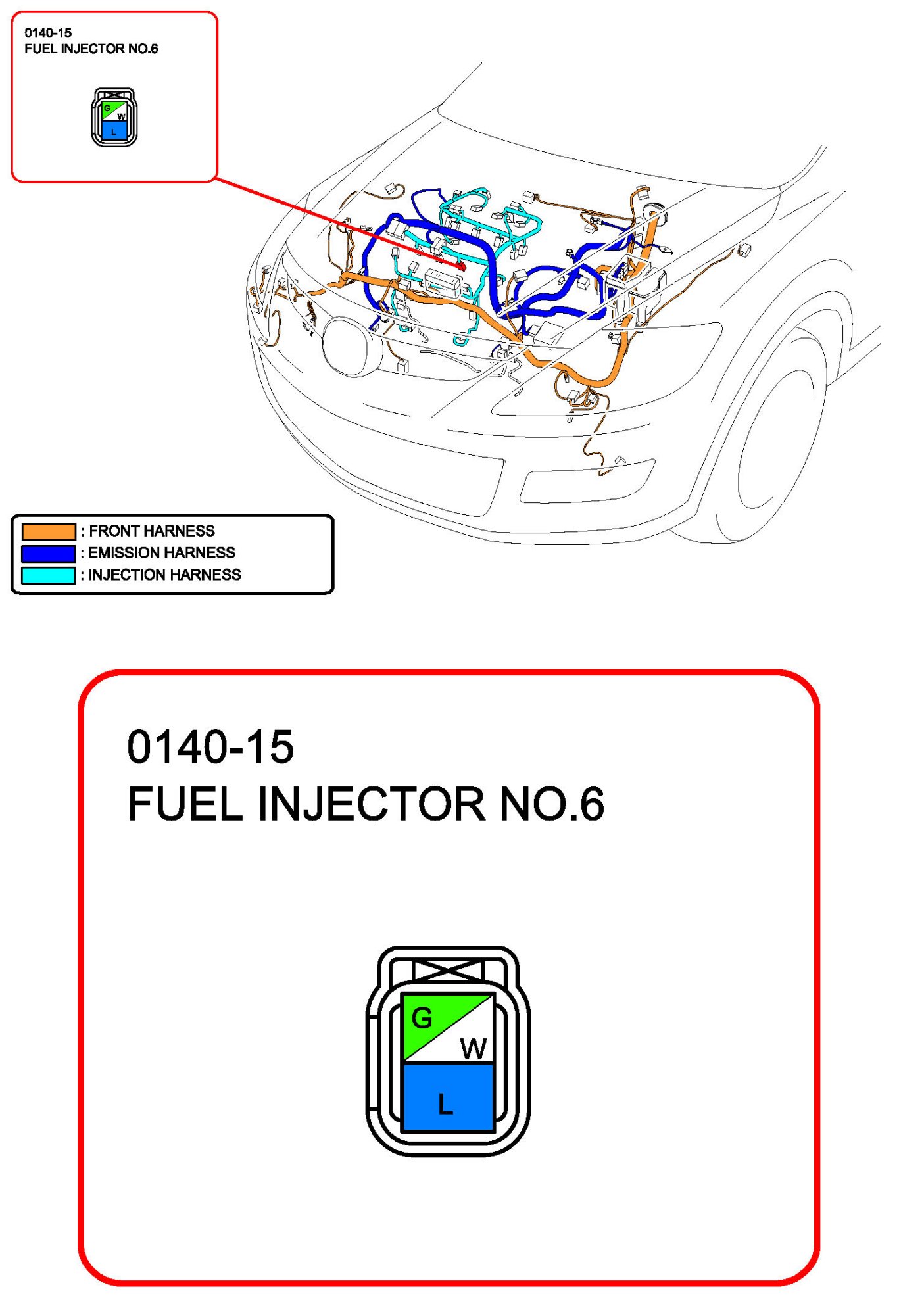 0140-15
FUEL INJECTOR NO.6

G
W
L

: FRONT HARNESS
: EMISSION HARNESS
: INJECTION HARNESS

0140-15
FUEL INJECTOR NO.6

G
W
L