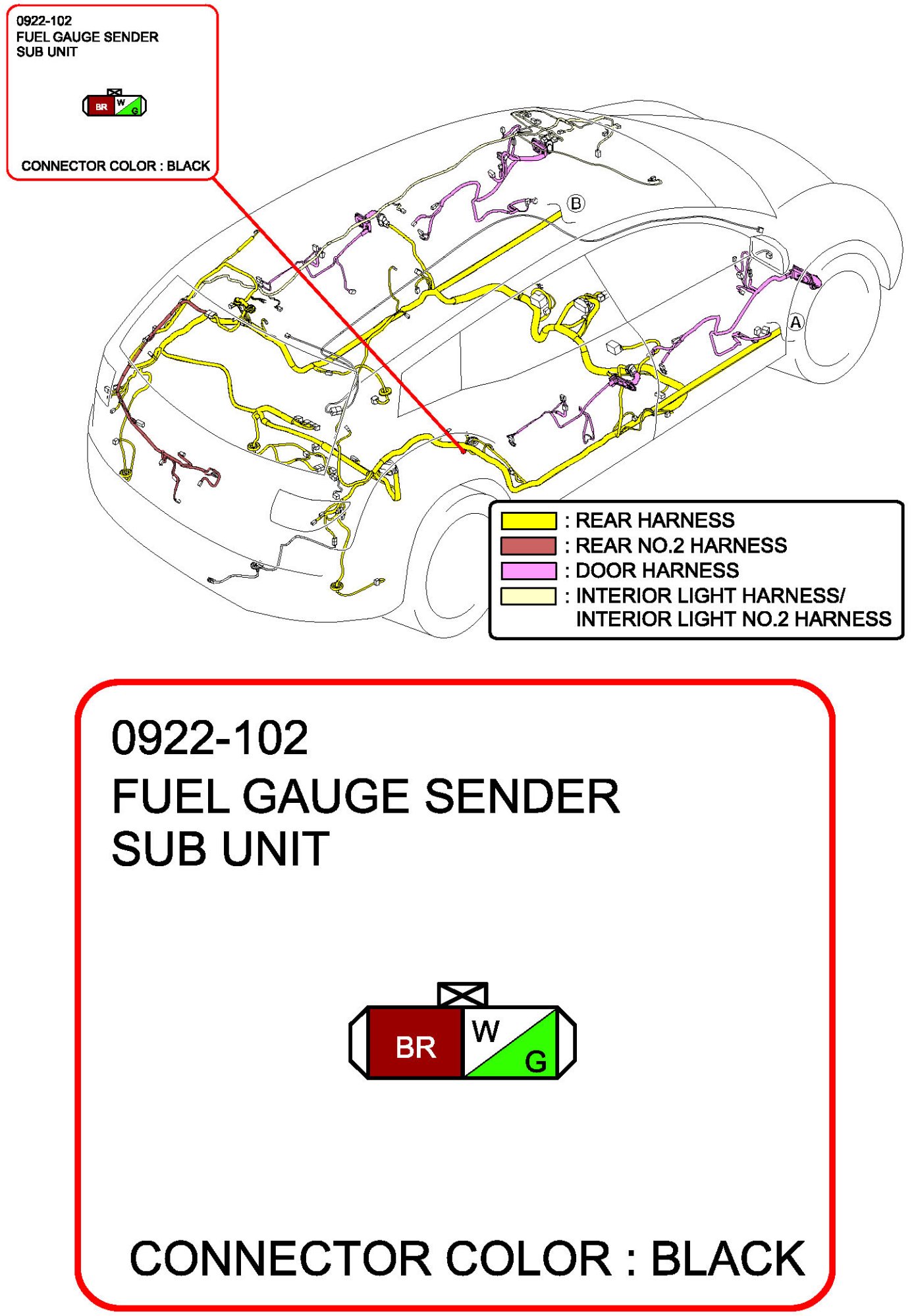 0922-102
FUEL GAUGE SENDER
SUB UNIT

BR W G

CONNECTOR COLOR : BLACK

B

A

: REAR HARNESS
: REAR NO.2 HARNESS
: DOOR HARNESS
: INTERIOR LIGHT HARNESS/
INTERIOR LIGHT NO.2 HARNESS

0922-102
FUEL GAUGE SENDER
SUB UNIT

BR W G

CONNECTOR COLOR : BLACK