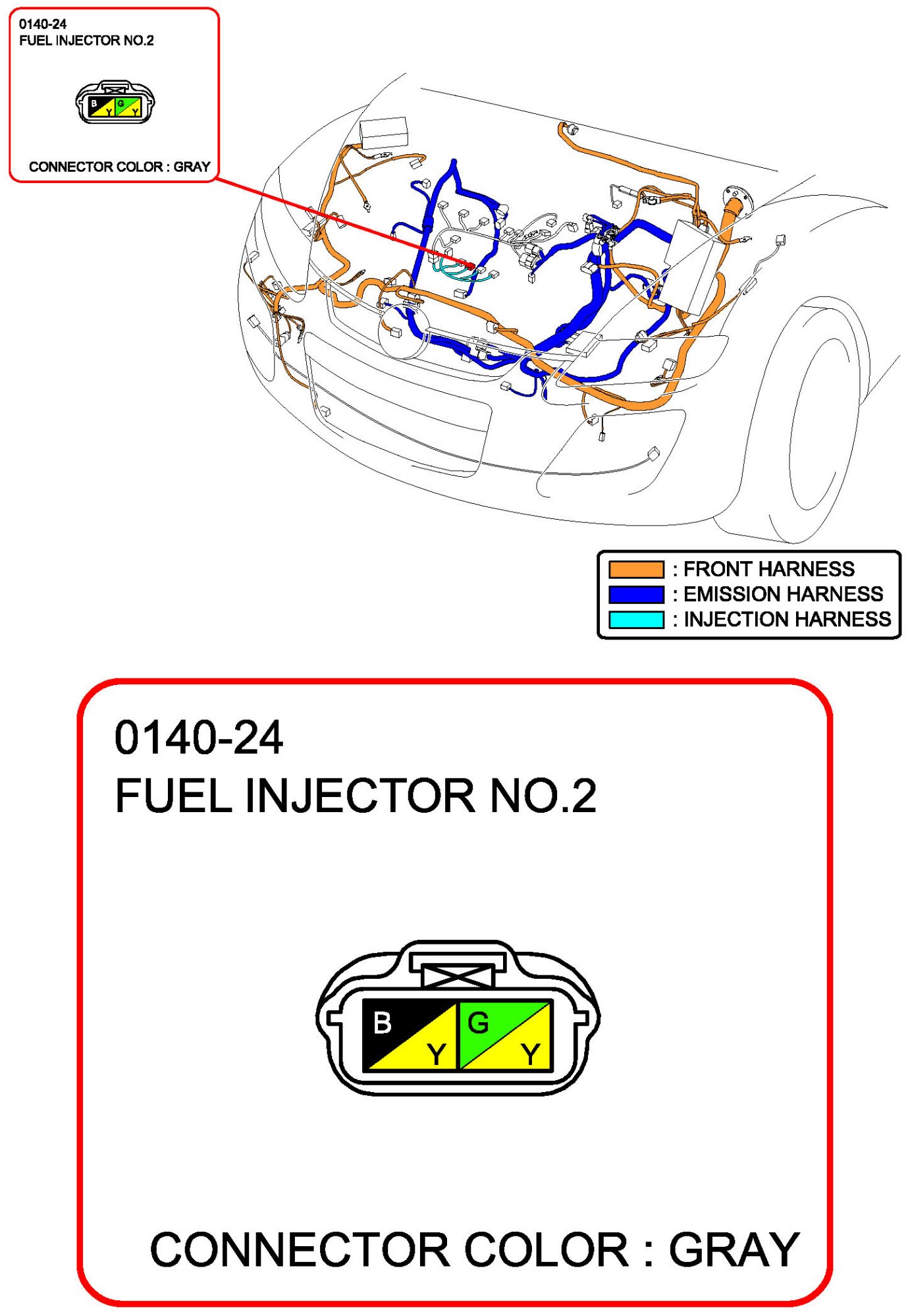 0140-24
FUEL INJECTOR NO.2

B Y G Y

CONNECTOR COLOR : GRAY

: FRONT HARNESS
: EMISSION HARNESS
: INJECTION HARNESS

0140-24
FUEL INJECTOR NO.2

B Y G Y

CONNECTOR COLOR : GRAY