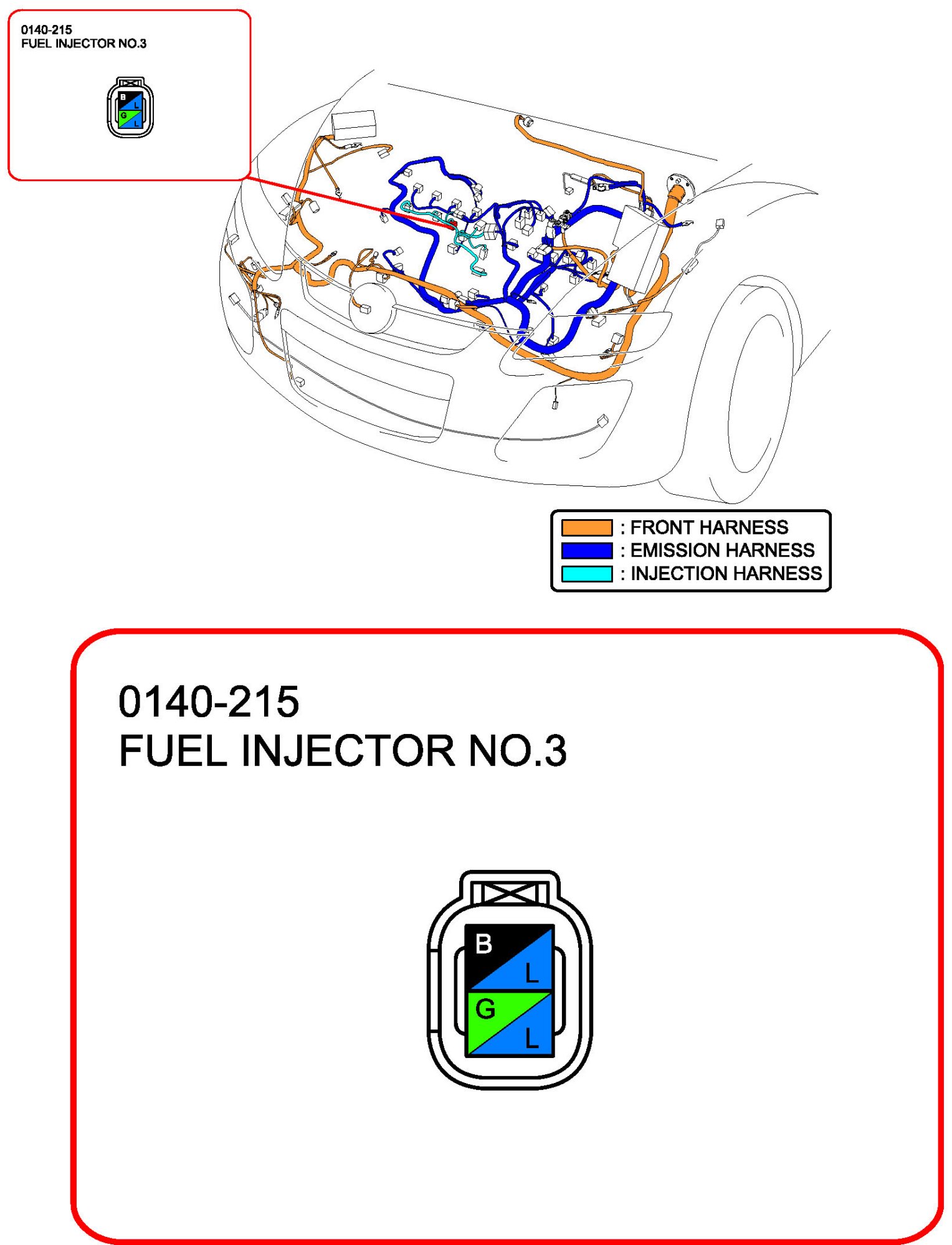 0140-215
FUEL INJECTOR NO.3

B
L
G
L

: FRONT HARNESS
: EMISSION HARNESS
: INJECTION HARNESS

0140-215
FUEL INJECTOR NO.3

B
L
G
L