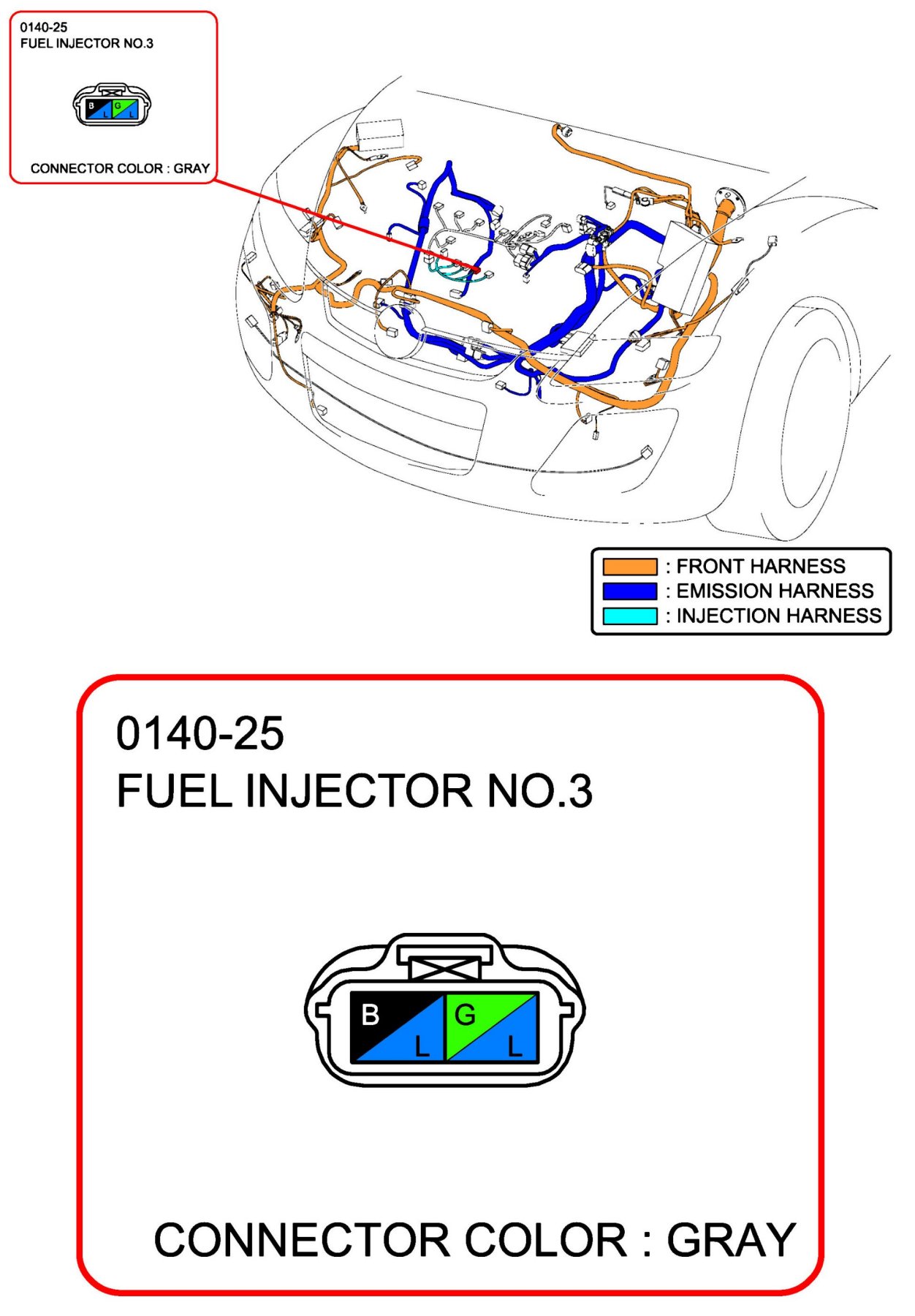 0140-25
FUEL INJECTOR NO.3

B
L
G
L

CONNECTOR COLOR : GRAY

: FRONT HARNESS
: EMISSION HARNESS
: INJECTION HARNESS

0140-25
FUEL INJECTOR NO.3

B
L
G
L

CONNECTOR COLOR : GRAY