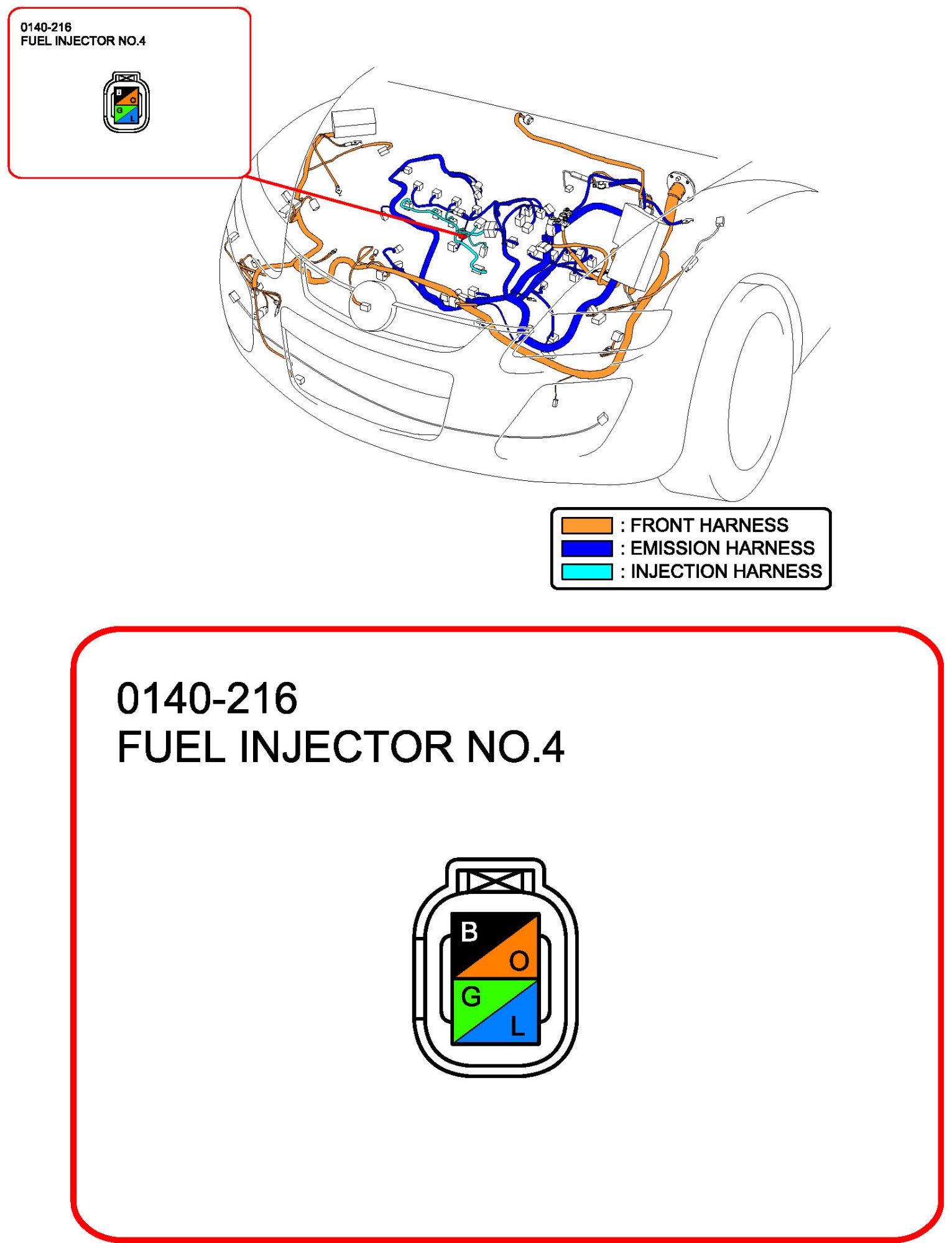 0140-216
FUEL INJECTOR NO.4

B
O
G
L

: FRONT HARNESS
: EMISSION HARNESS
: INJECTION HARNESS

0140-216
FUEL INJECTOR NO.4

B
O
G
L