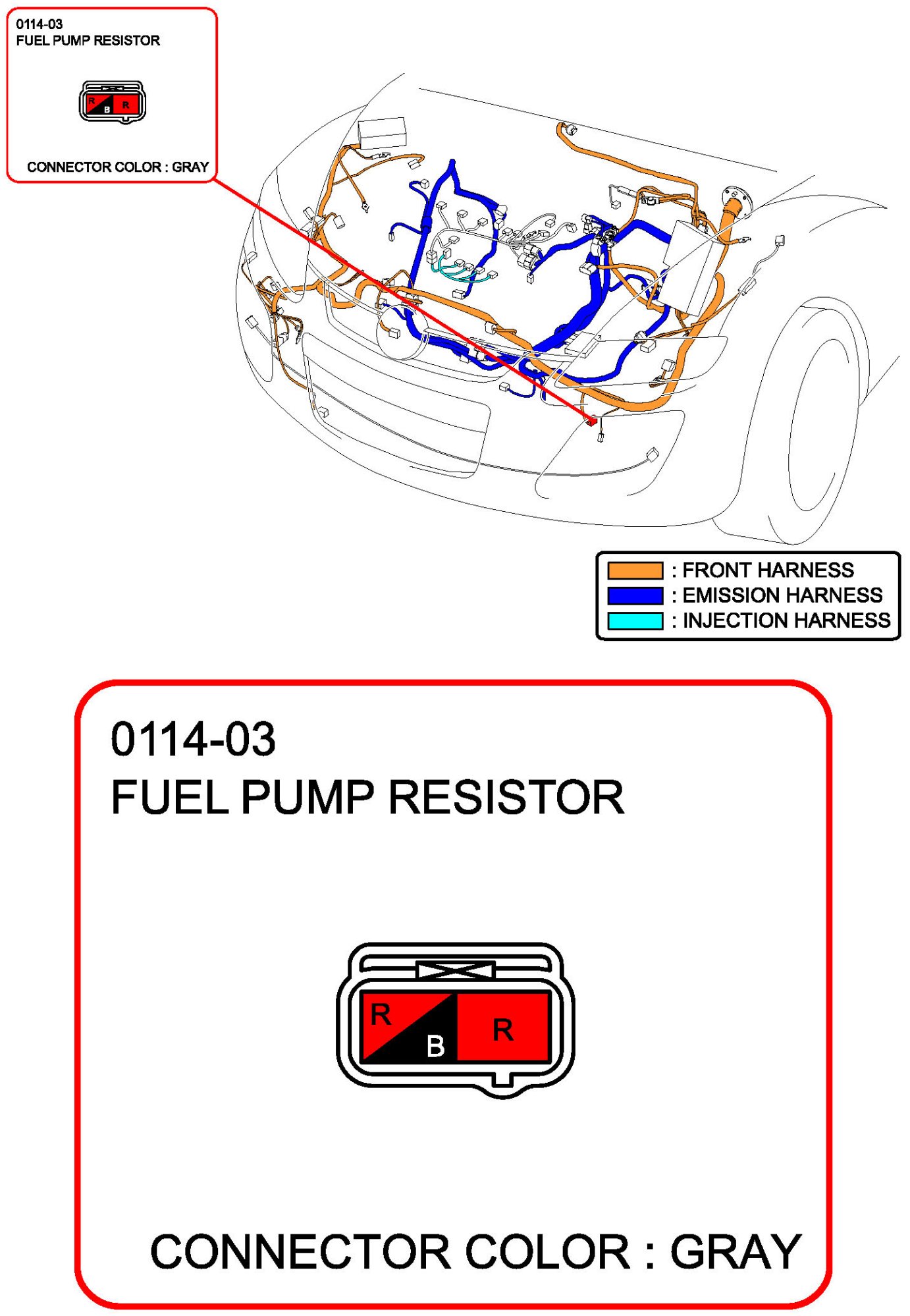 0114-03
FUEL PUMP RESISTOR

R
B
R

CONNECTOR COLOR : GRAY

: FRONT HARNESS
: EMISSION HARNESS
: INJECTION HARNESS

0114-03
FUEL PUMP RESISTOR

R
B
R

CONNECTOR COLOR : GRAY