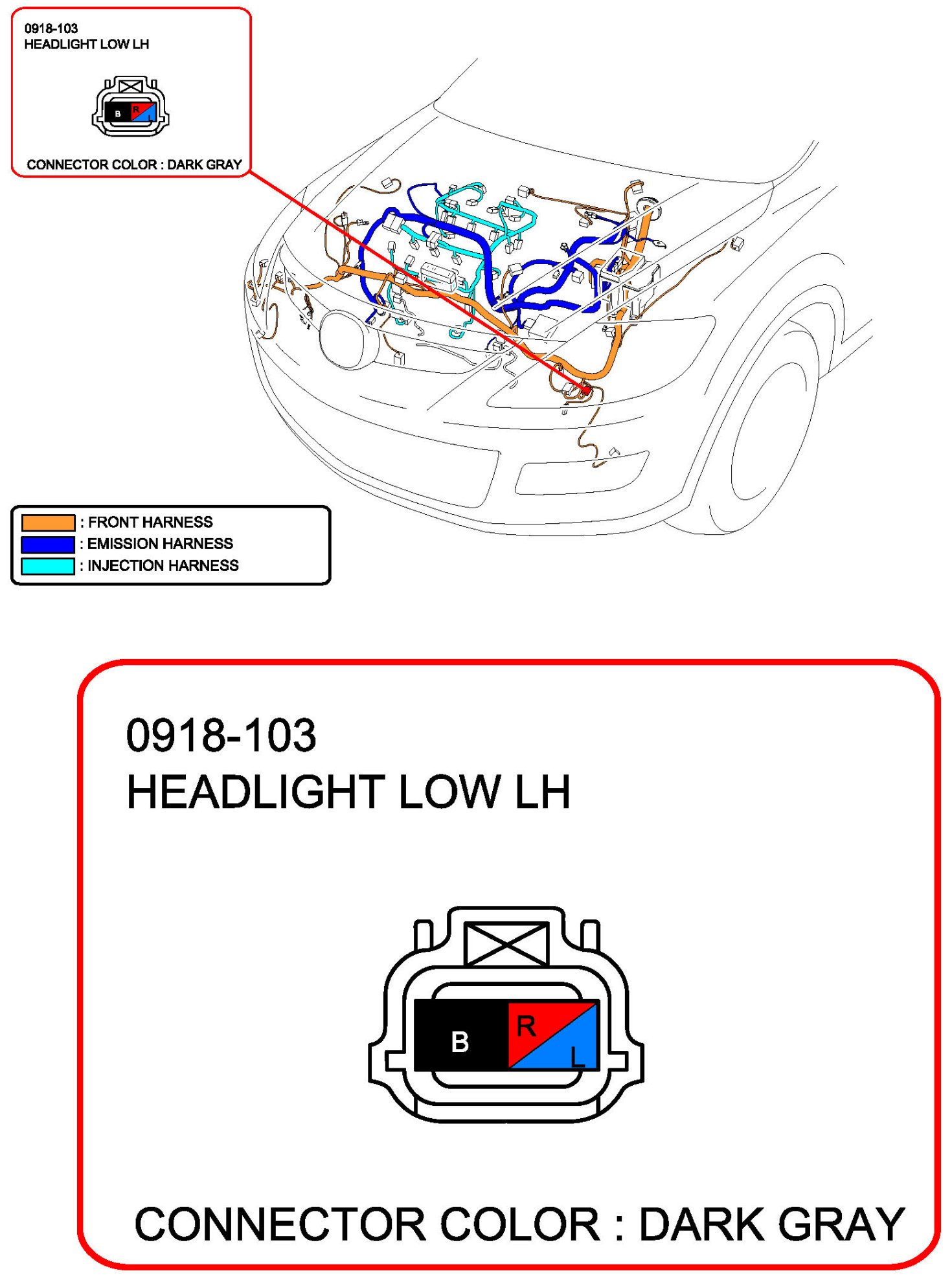 0918-103
HEADLIGHT LOW LH

B R L

CONNECTOR COLOR : DARK GRAY

: FRONT HARNESS
: EMISSION HARNESS
: INJECTION HARNESS

0918-103
HEADLIGHT LOW LH

B R L

CONNECTOR COLOR : DARK GRAY