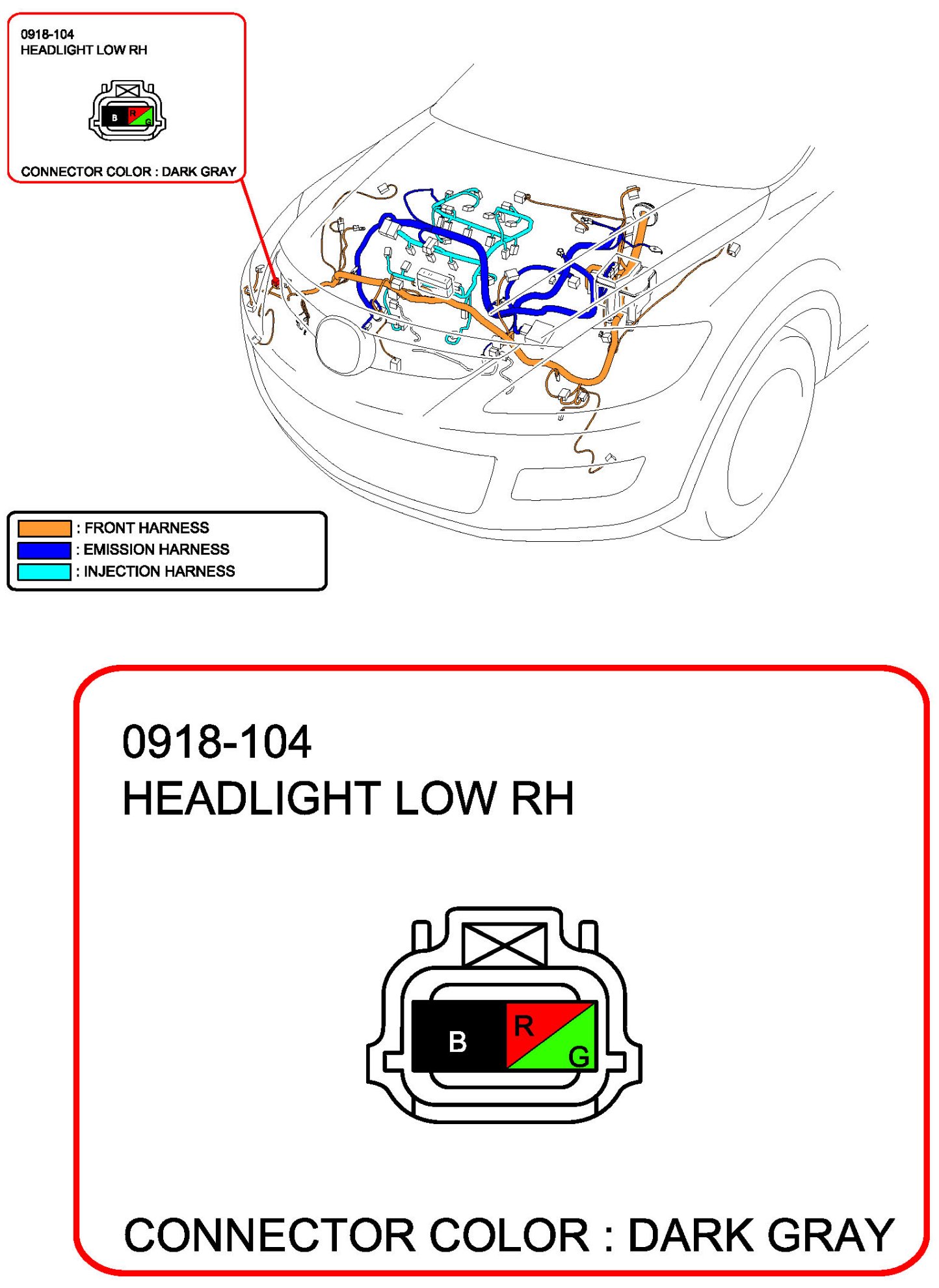 0918-104
HEADLIGHT LOW RH

B R G

CONNECTOR COLOR : DARK GRAY

: FRONT HARNESS
: EMISSION HARNESS
: INJECTION HARNESS

0918-104
HEADLIGHT LOW RH

B R G

CONNECTOR COLOR : DARK GRAY