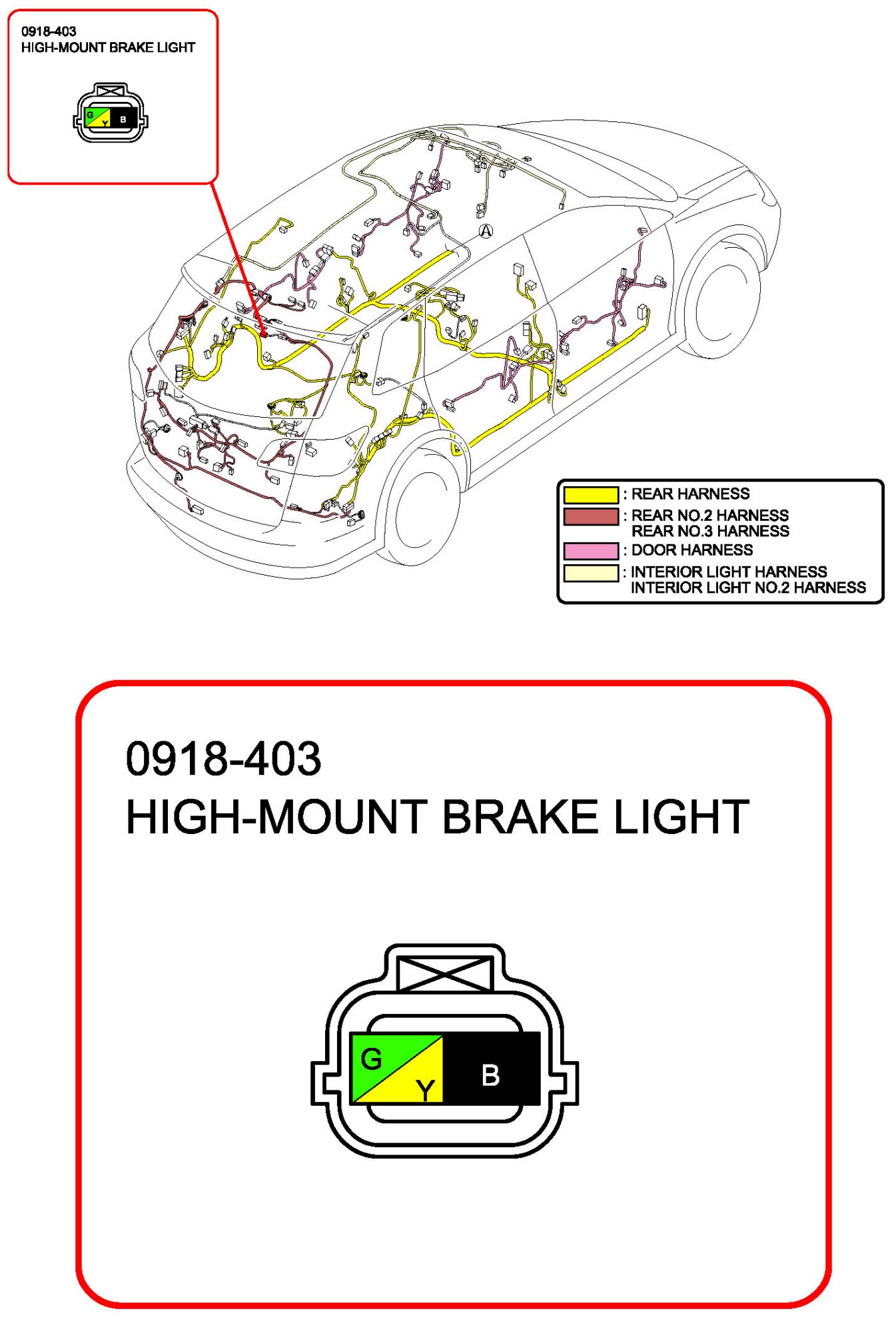 0918-403
HIGH-MOUNT BRAKE LIGHT

G
Y
B

A

: REAR HARNESS
: REAR NO.2 HARNESS
REAR NO.3 HARNESS
: DOOR HARNESS
: INTERIOR LIGHT HARNESS
INTERIOR LIGHT NO.2 HARNESS

0918-403
HIGH-MOUNT BRAKE LIGHT

G
Y
B