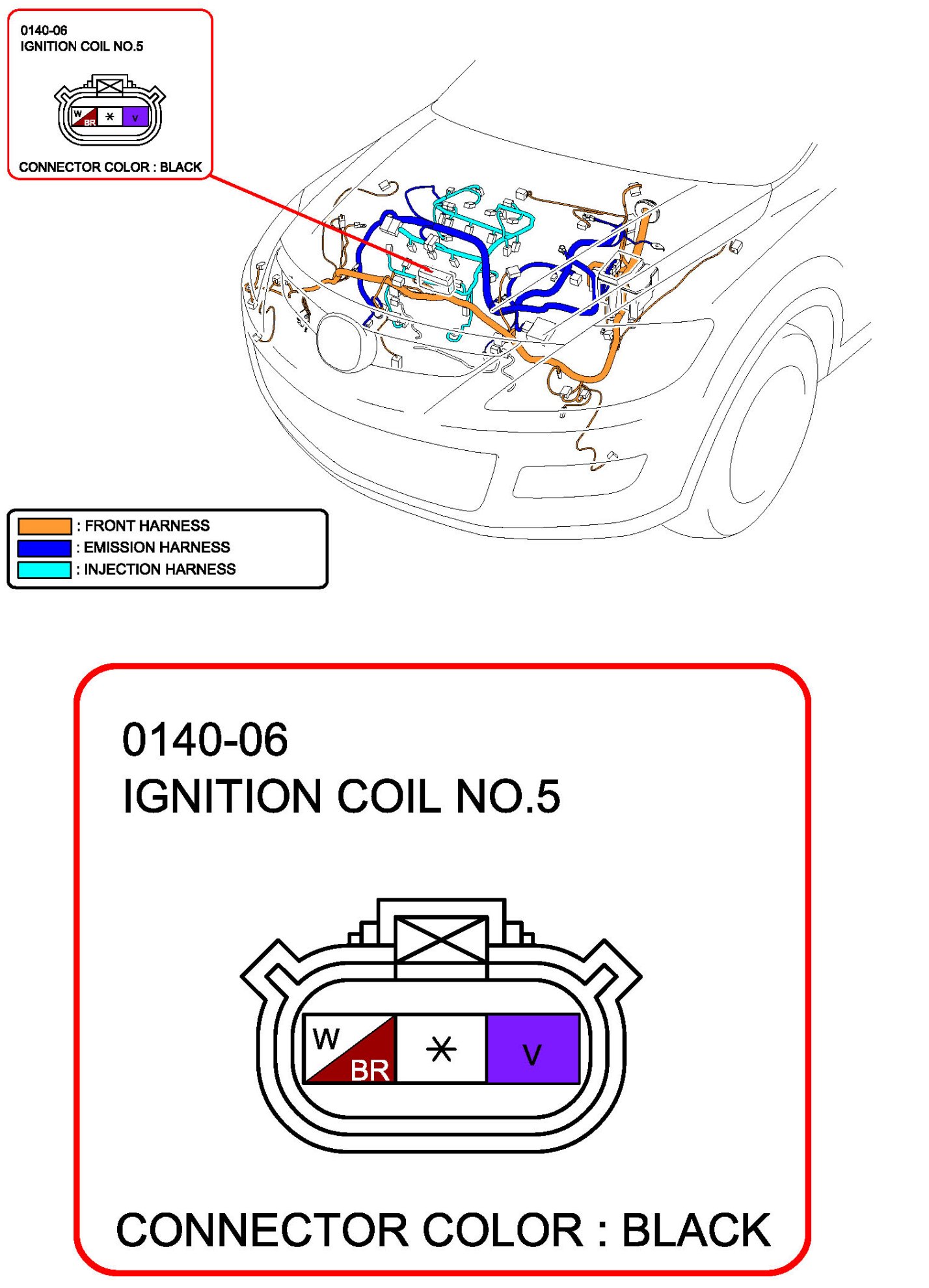 0140-06
IGNITION COIL NO.5

W BR * V

CONNECTOR COLOR : BLACK

: FRONT HARNESS
: EMISSION HARNESS
: INJECTION HARNESS

0140-06
IGNITION COIL NO.5

W BR * V

CONNECTOR COLOR : BLACK