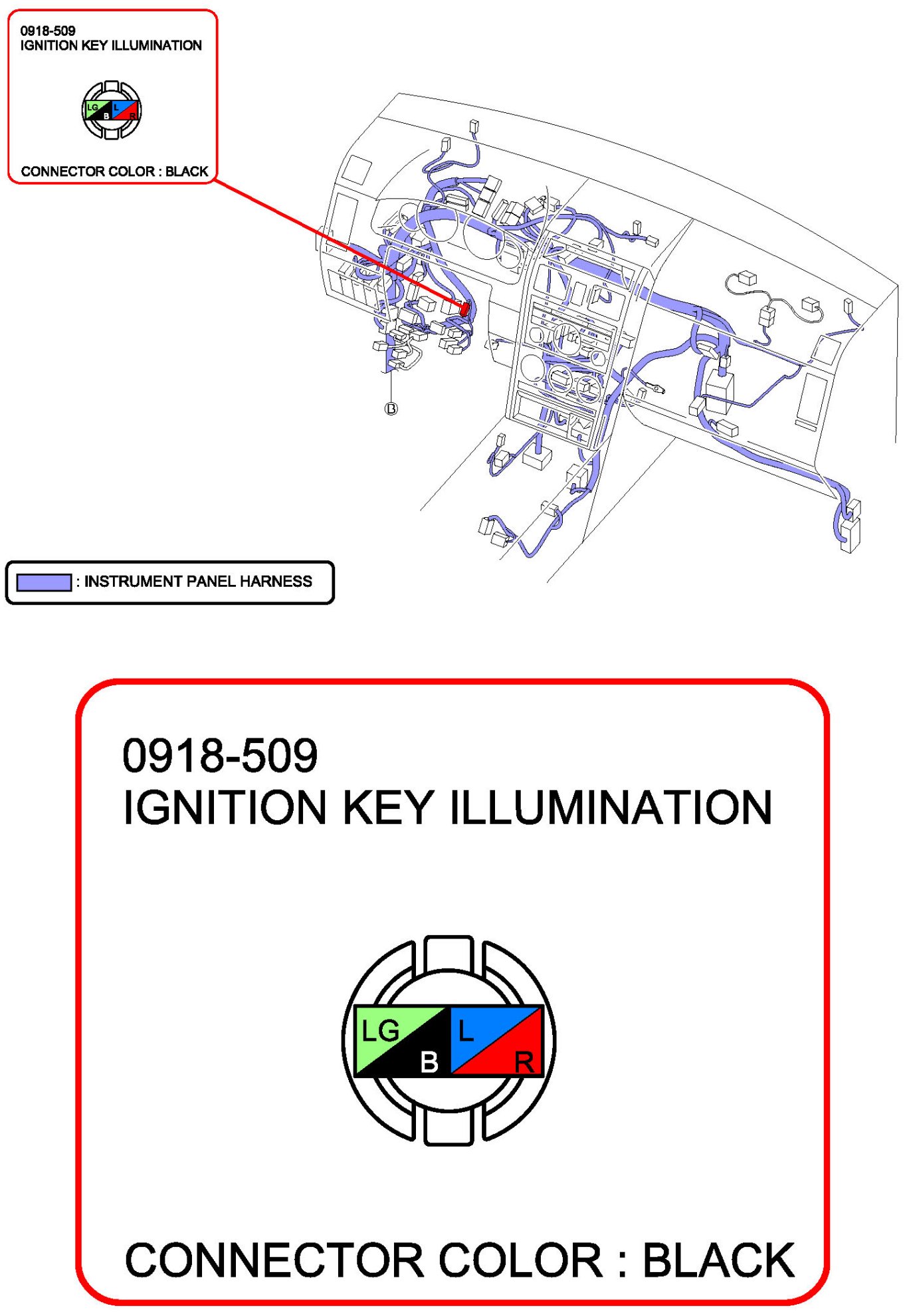 0918-509
IGNITION KEY ILLUMINATION

LG L
B R

CONNECTOR COLOR : BLACK

B

: INSTRUMENT PANEL HARNESS

0918-509
IGNITION KEY ILLUMINATION

LG L
B R

CONNECTOR COLOR : BLACK