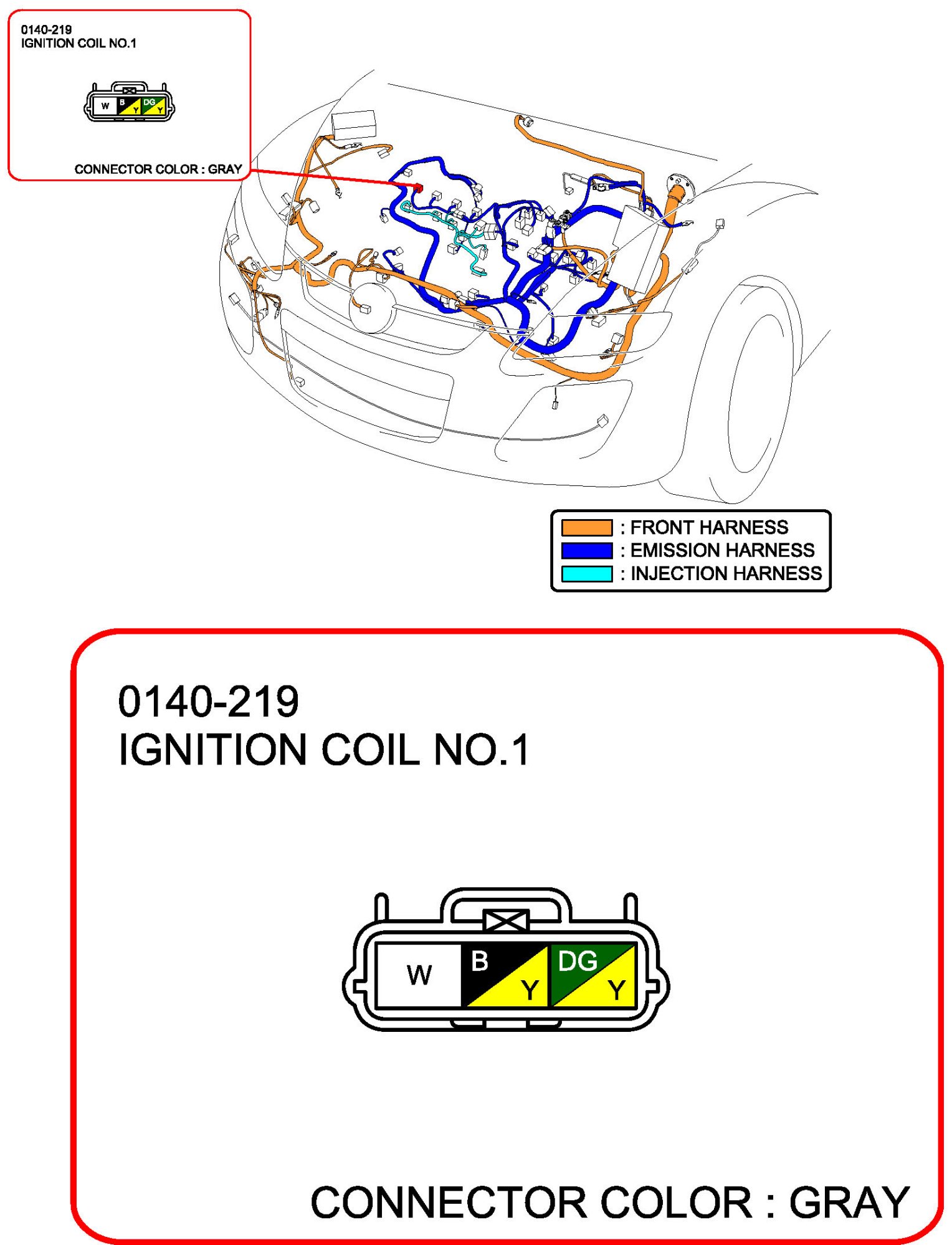 0140-219
IGNITION COIL NO.1

W B Y DG Y

CONNECTOR COLOR : GRAY

: FRONT HARNESS
: EMISSION HARNESS
: INJECTION HARNESS

0140-219
IGNITION COIL NO.1

W B Y DG Y

CONNECTOR COLOR : GRAY