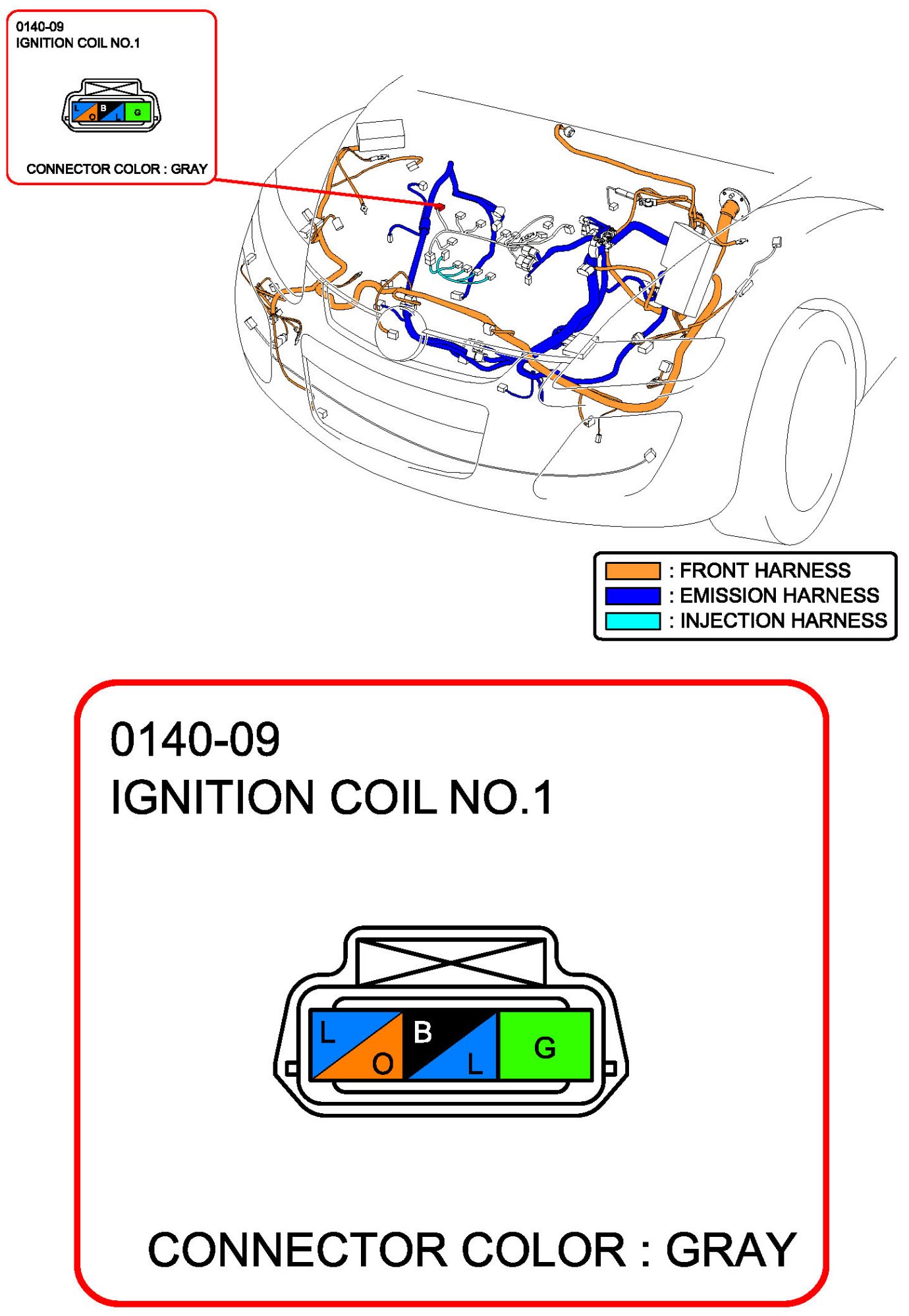 0140-09
IGNITION COIL NO.1

L O B L G

CONNECTOR COLOR : GRAY

: FRONT HARNESS
: EMISSION HARNESS
: INJECTION HARNESS

0140-09
IGNITION COIL NO.1

L O B L G

CONNECTOR COLOR : GRAY