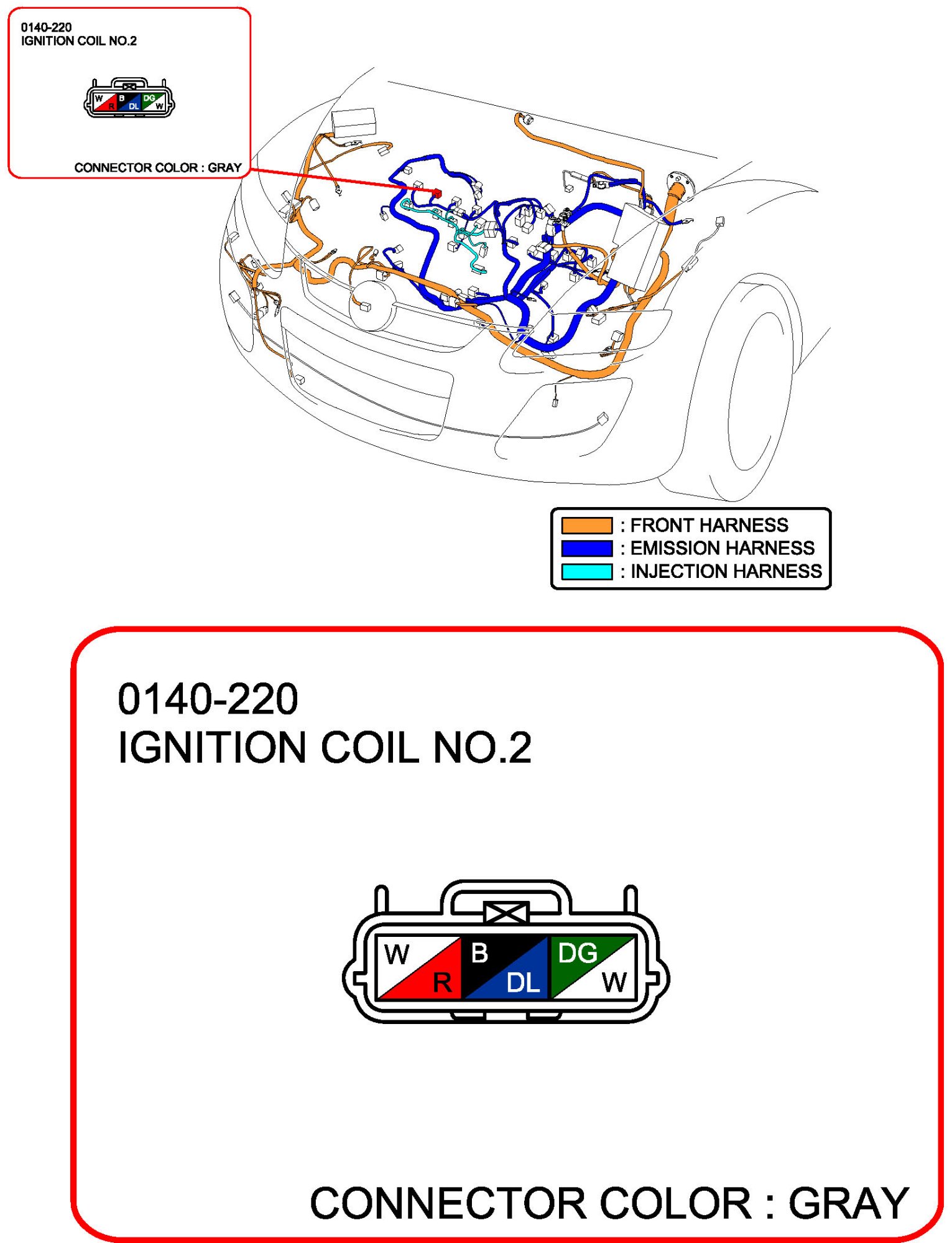 0140-220
IGNITION COIL NO.2

W R B DL DG W

CONNECTOR COLOR : GRAY

: FRONT HARNESS
: EMISSION HARNESS
: INJECTION HARNESS

0140-220
IGNITION COIL NO.2

W R B DL DG W

CONNECTOR COLOR : GRAY