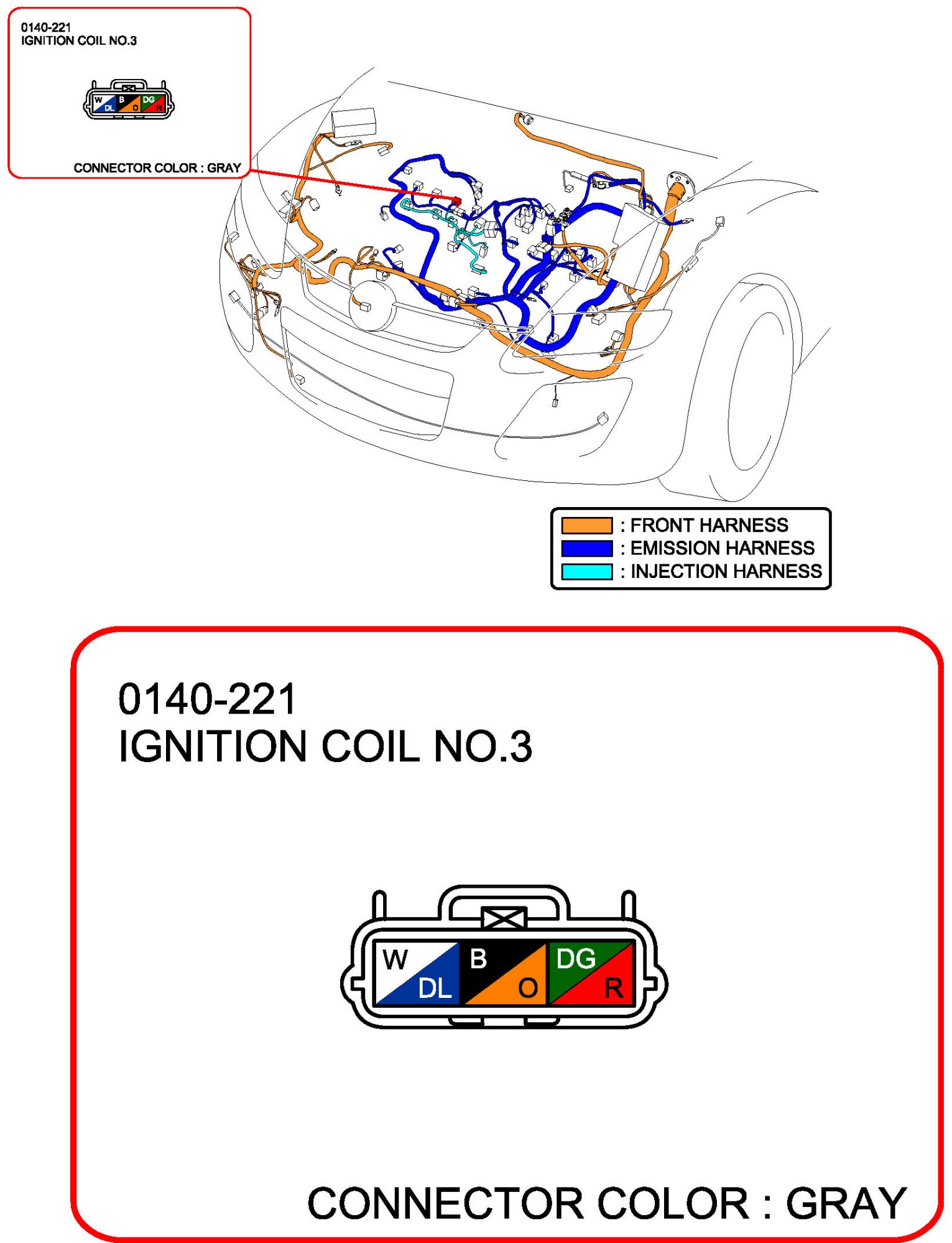 0140-221
IGNITION COIL NO.3

W
DL
B
O
DG
R

CONNECTOR COLOR : GRAY

: FRONT HARNESS
: EMISSION HARNESS
: INJECTION HARNESS

0140-221
IGNITION COIL NO.3

W
DL
B
O
DG
R

CONNECTOR COLOR : GRAY