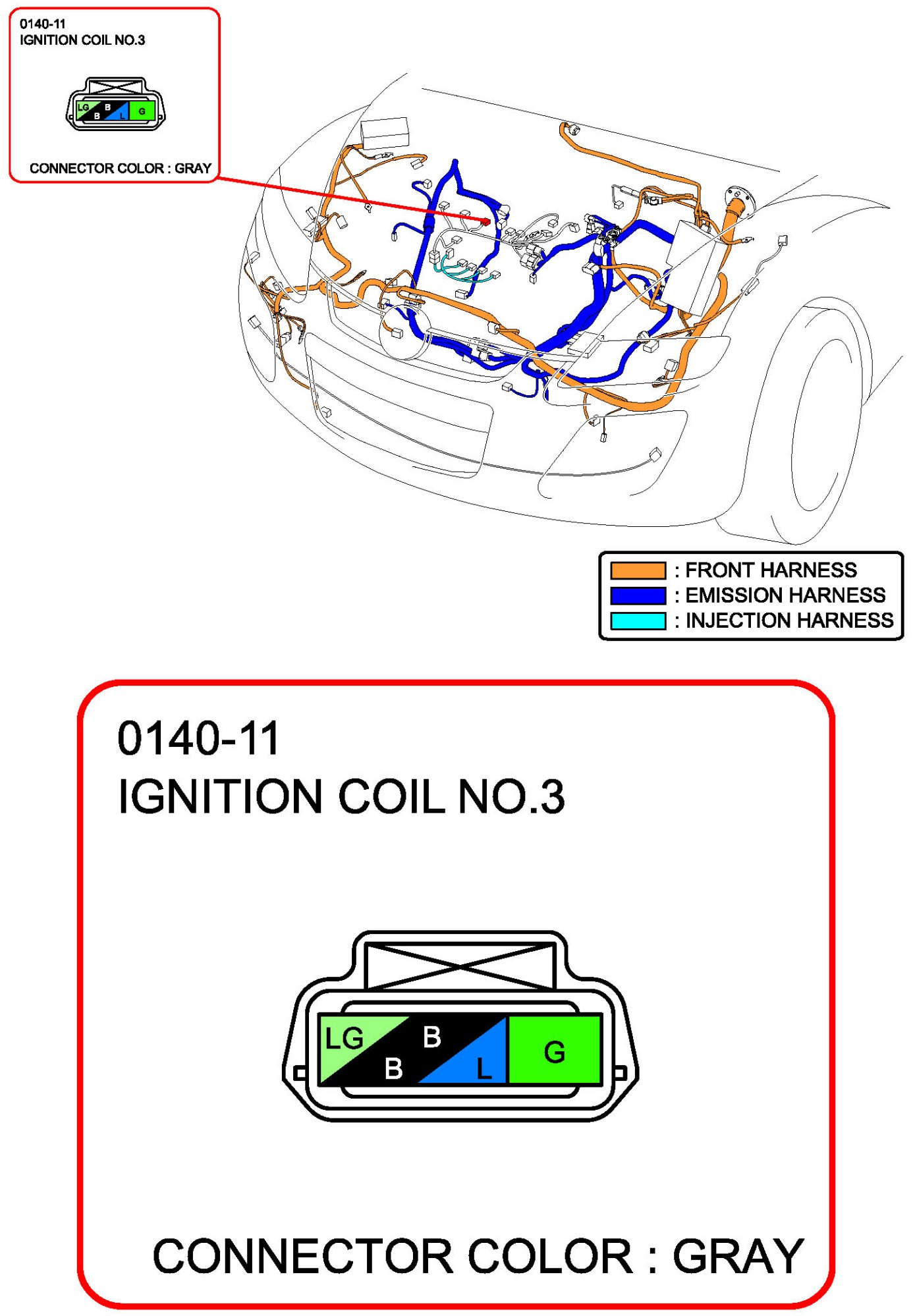 0140-11
IGNITION COIL NO.3

LG B B L G

CONNECTOR COLOR : GRAY

: FRONT HARNESS
: EMISSION HARNESS
: INJECTION HARNESS

0140-11
IGNITION COIL NO.3

LG B B L G

CONNECTOR COLOR : GRAY