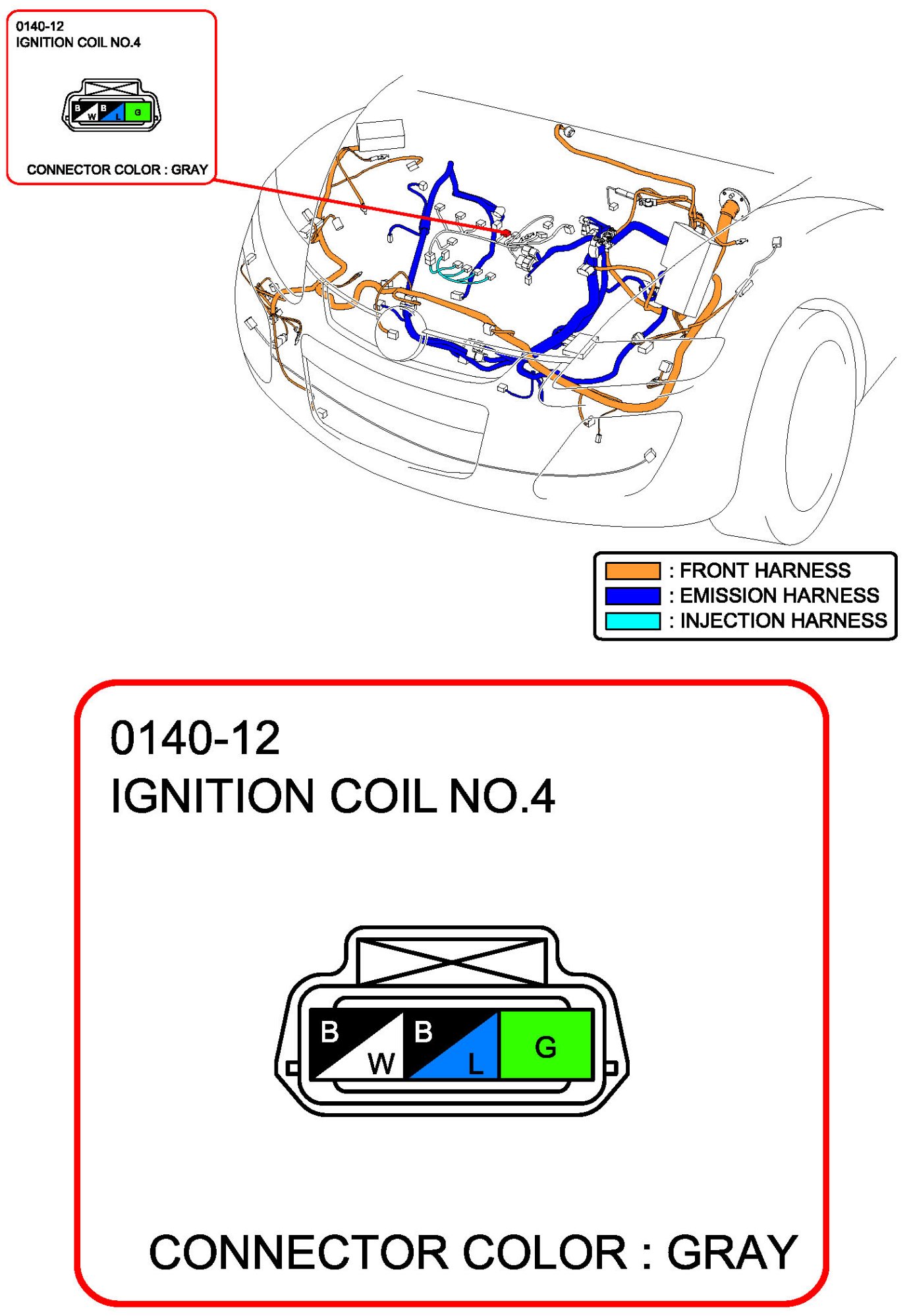 0140-12
IGNITION COIL NO.4

B W B L G

CONNECTOR COLOR : GRAY

: FRONT HARNESS
: EMISSION HARNESS
: INJECTION HARNESS

0140-12
IGNITION COIL NO.4

B W B L G

CONNECTOR COLOR : GRAY