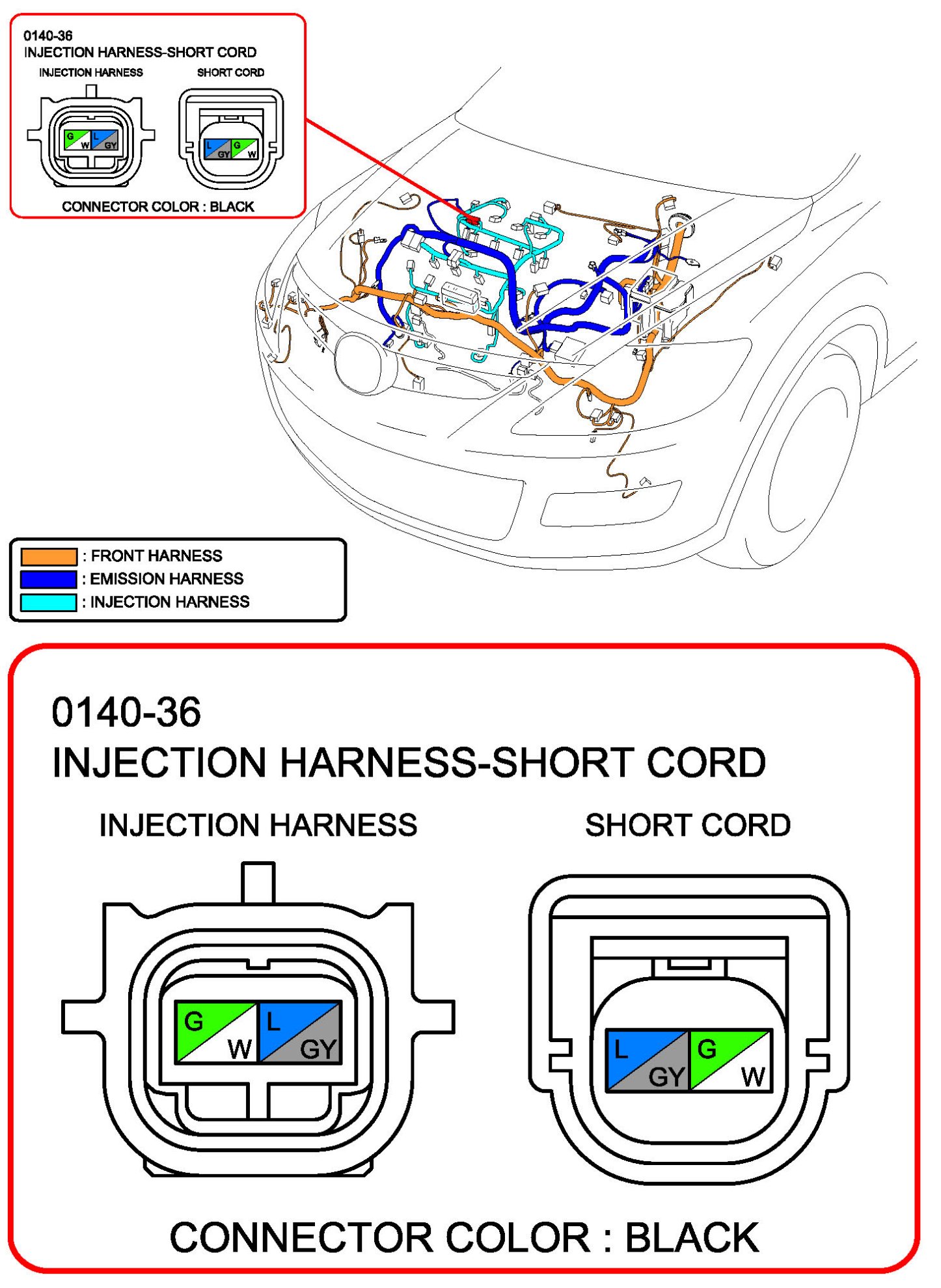 0140-36
INJECTION HARNESS-SHORT CORD

INJECTION HARNESS

G W L GY

SHORT CORD

L GY G W

CONNECTOR COLOR : BLACK

: FRONT HARNESS
: EMISSION HARNESS
: INJECTION HARNESS

0140-36
INJECTION HARNESS-SHORT CORD

INJECTION HARNESS

G W L GY

SHORT CORD

L GY G W

CONNECTOR COLOR : BLACK