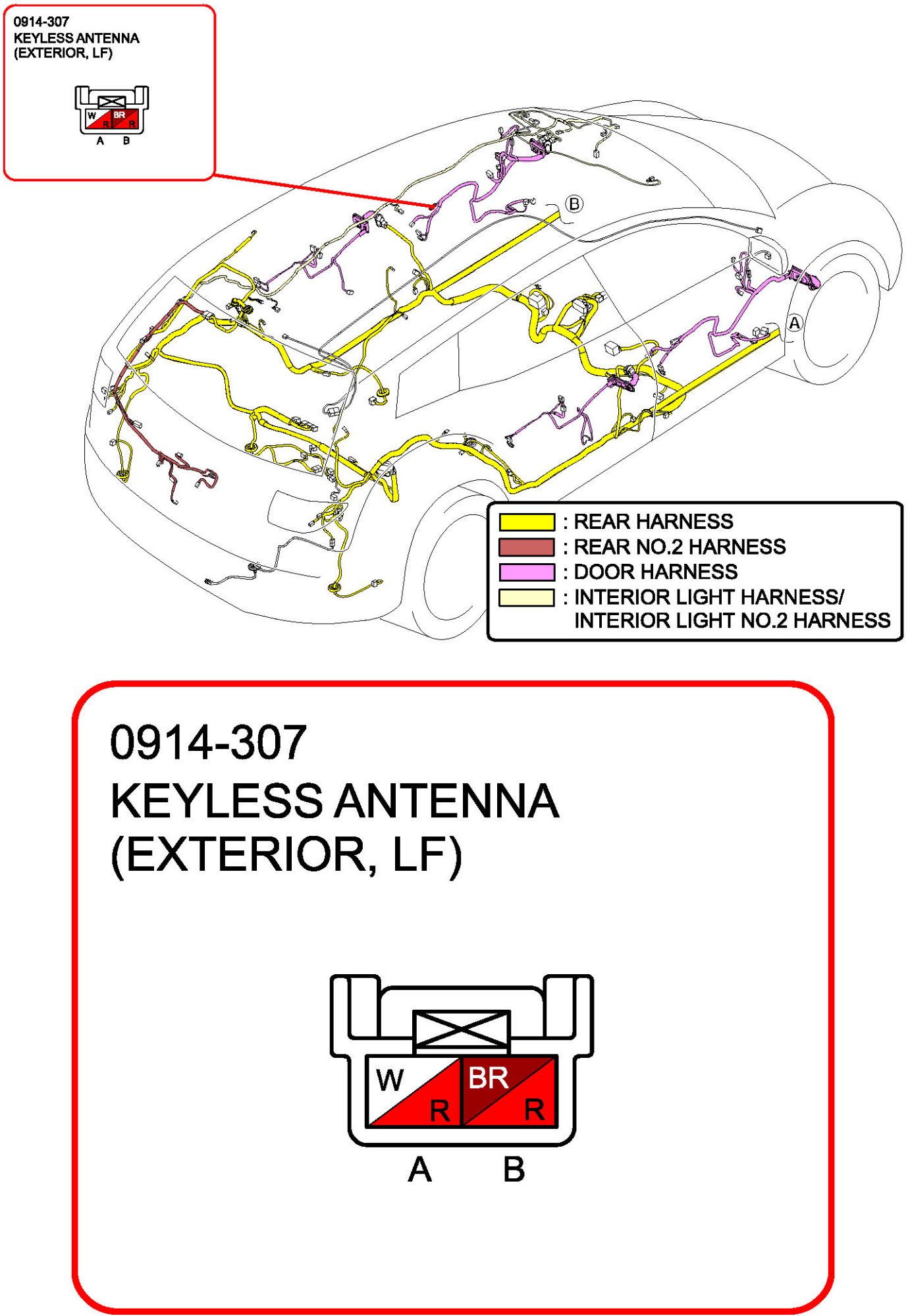 0914-307
KEYLESS ANTENNA
(EXTERIOR, LF)

W R BR R
A B

B

A

: REAR HARNESS
: REAR NO.2 HARNESS
: DOOR HARNESS
: INTERIOR LIGHT HARNESS/
INTERIOR LIGHT NO.2 HARNESS

0914-307
KEYLESS ANTENNA
(EXTERIOR, LF)

W R BR R
A B