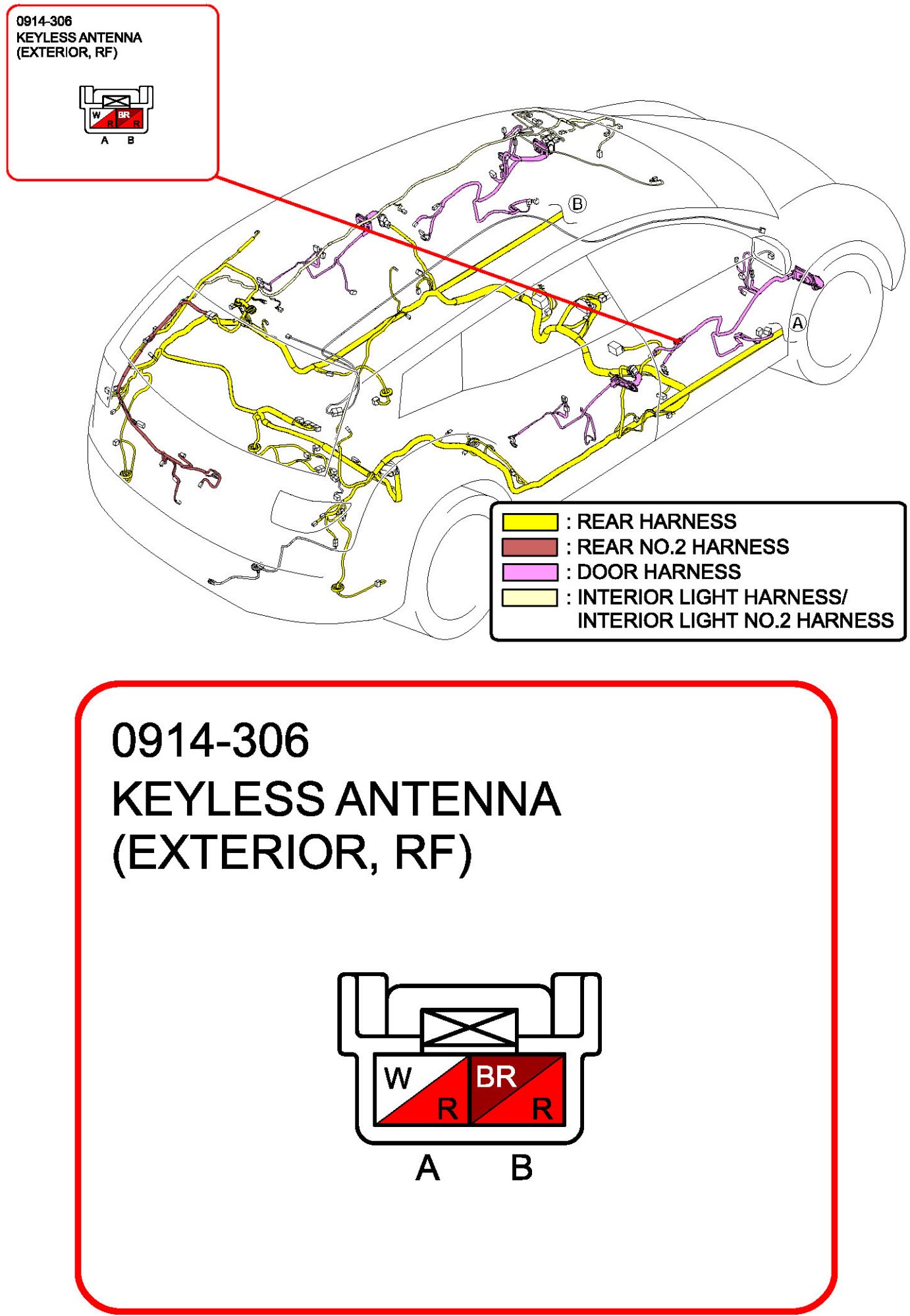 0914-306
KEYLESS ANTENNA
(EXTERIOR, RF)

W
R
BR
R
A B

B

A

: REAR HARNESS
: REAR NO.2 HARNESS
: DOOR HARNESS
: INTERIOR LIGHT HARNESS/
INTERIOR LIGHT NO.2 HARNESS

0914-306
KEYLESS ANTENNA
(EXTERIOR, RF)

W
R
BR
R
A B