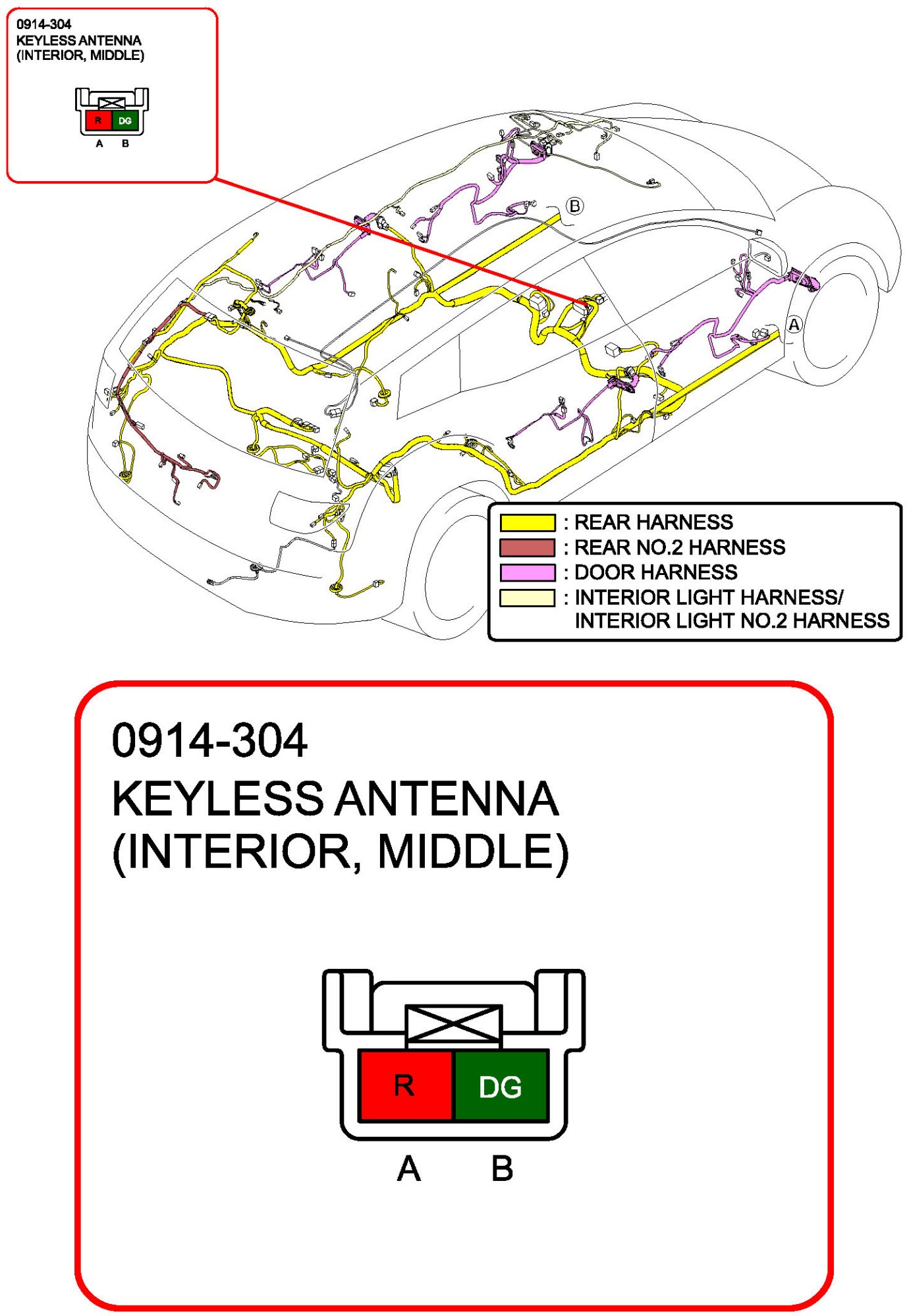 0914-304
KEYLESS ANTENNA
(INTERIOR, MIDDLE)

R DG
A B

B

A

: REAR HARNESS
: REAR NO.2 HARNESS
: DOOR HARNESS
: INTERIOR LIGHT HARNESS/
INTERIOR LIGHT NO.2 HARNESS

0914-304
KEYLESS ANTENNA
(INTERIOR, MIDDLE)

R DG
A B