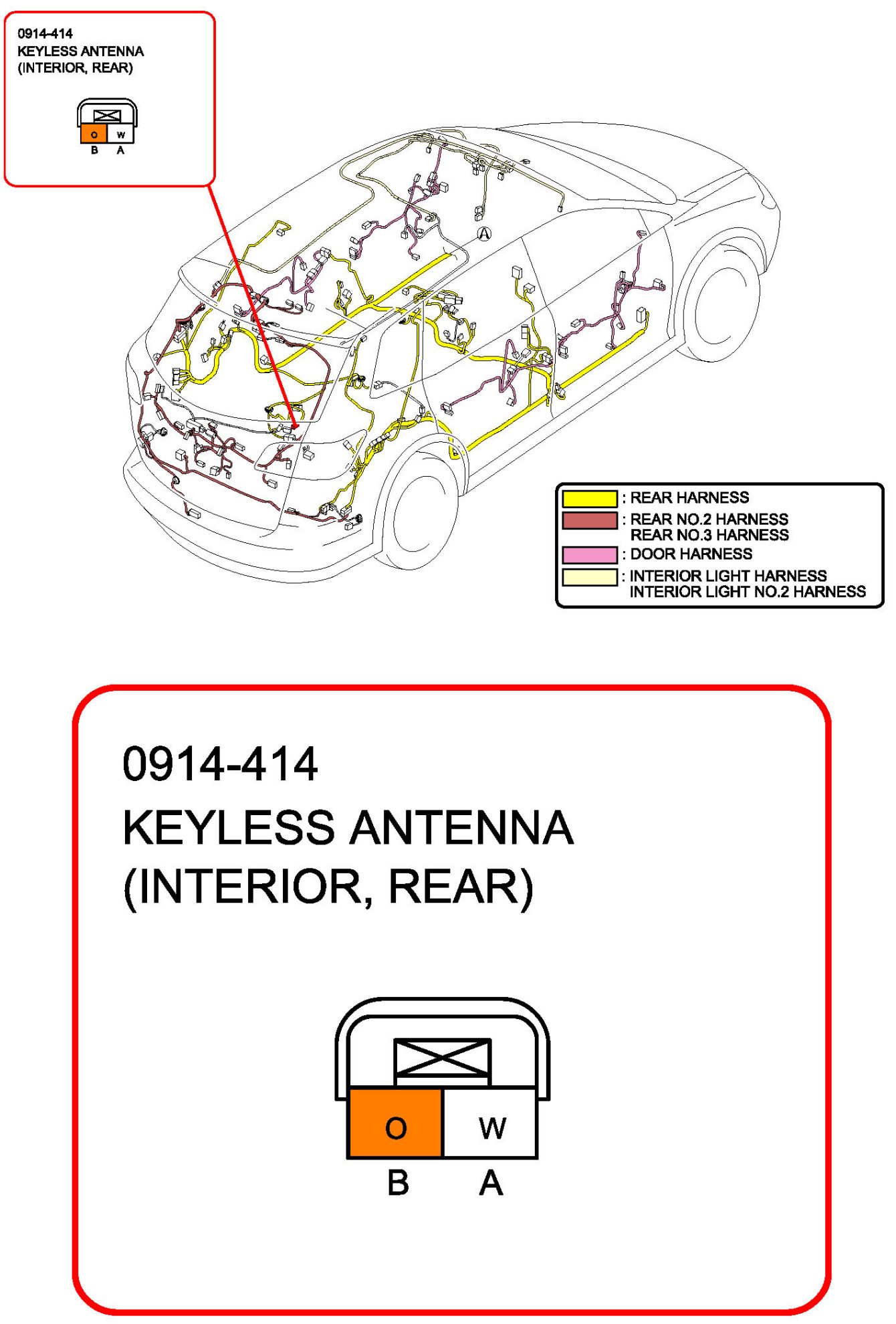 0914-414
KEYLESS ANTENNA
(INTERIOR, REAR)

O W
B A

A

: REAR HARNESS
: REAR NO.2 HARNESS
REAR NO.3 HARNESS
: DOOR HARNESS
: INTERIOR LIGHT HARNESS
INTERIOR LIGHT NO.2 HARNESS

0914-414
KEYLESS ANTENNA
(INTERIOR, REAR)

O W
B A