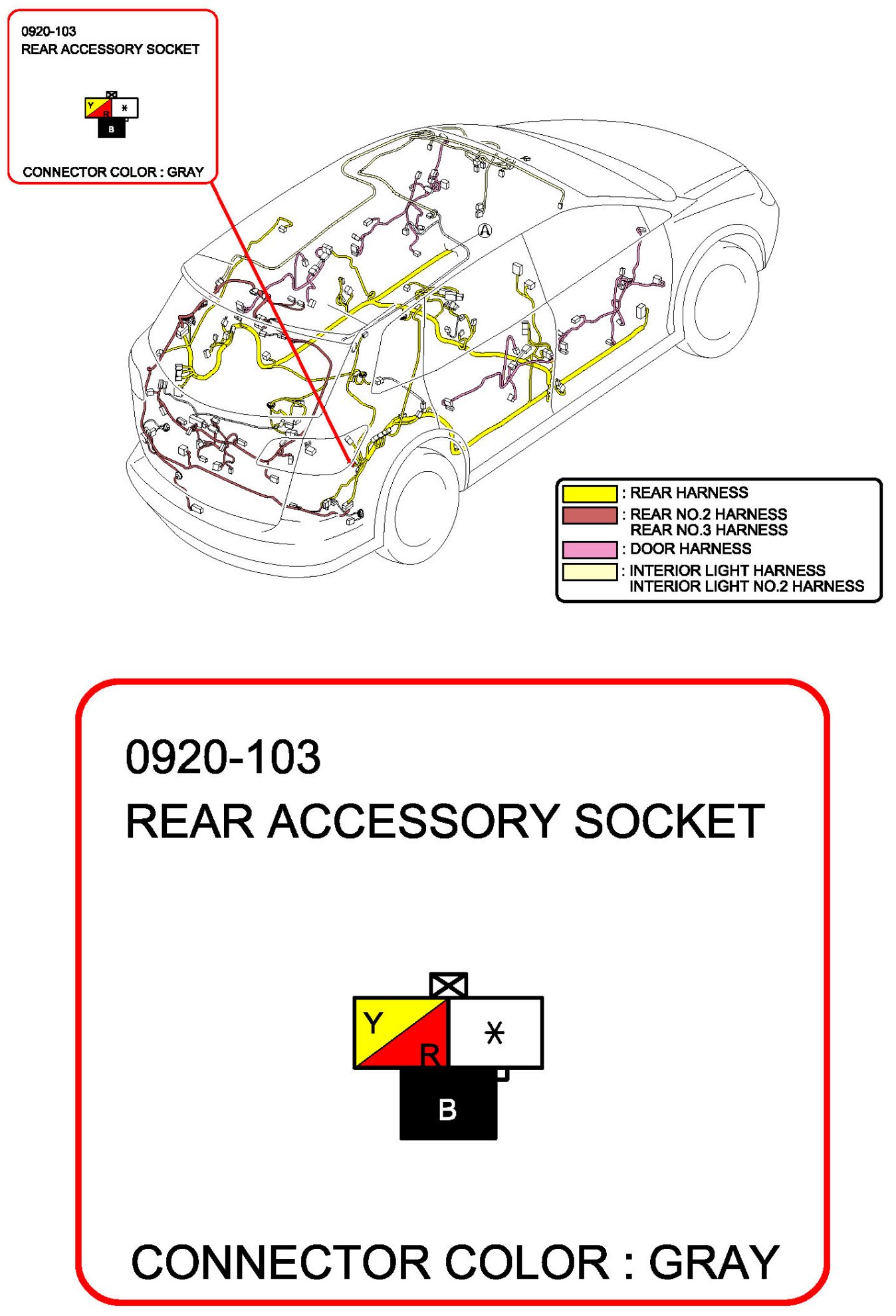 0920-103
REAR ACCESSORY SOCKET

Y
R
*
B

CONNECTOR COLOR : GRAY

A

: REAR HARNESS
: REAR NO.2 HARNESS
REAR NO.3 HARNESS
: DOOR HARNESS
: INTERIOR LIGHT HARNESS
INTERIOR LIGHT NO.2 HARNESS

0920-103
REAR ACCESSORY SOCKET

Y
R
*
B

CONNECTOR COLOR : GRAY