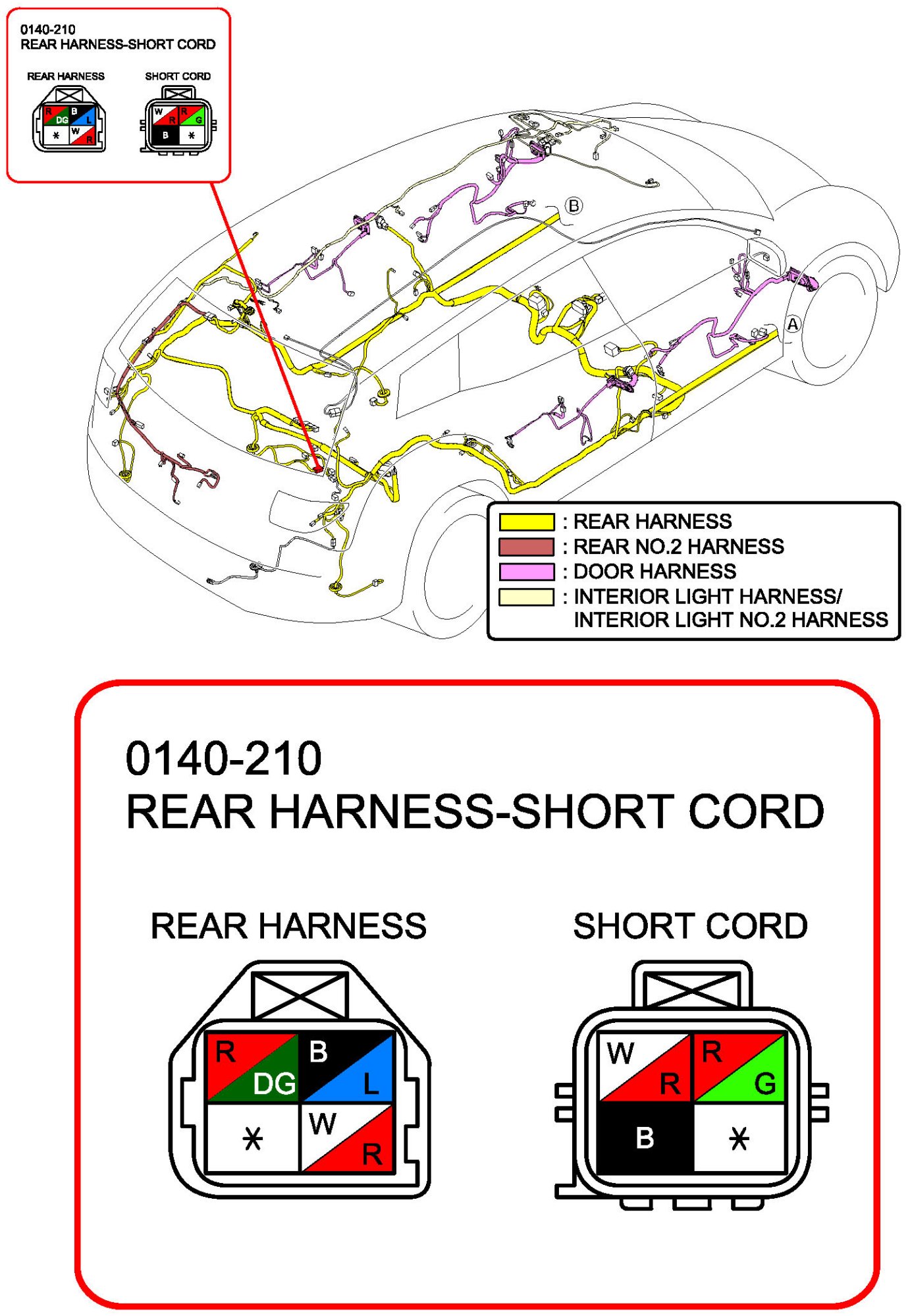 0140-210
REAR HARNESS-SHORT CORD

REAR HARNESS

R DG B L
* W R

SHORT CORD

W R R G
B *

B

A

: REAR HARNESS
: REAR NO.2 HARNESS
: DOOR HARNESS
: INTERIOR LIGHT HARNESS/ INTERIOR LIGHT NO.2 HARNESS

0140-210
REAR HARNESS-SHORT CORD

REAR HARNESS

R DG B L
* W R

SHORT CORD

W R R G
B *