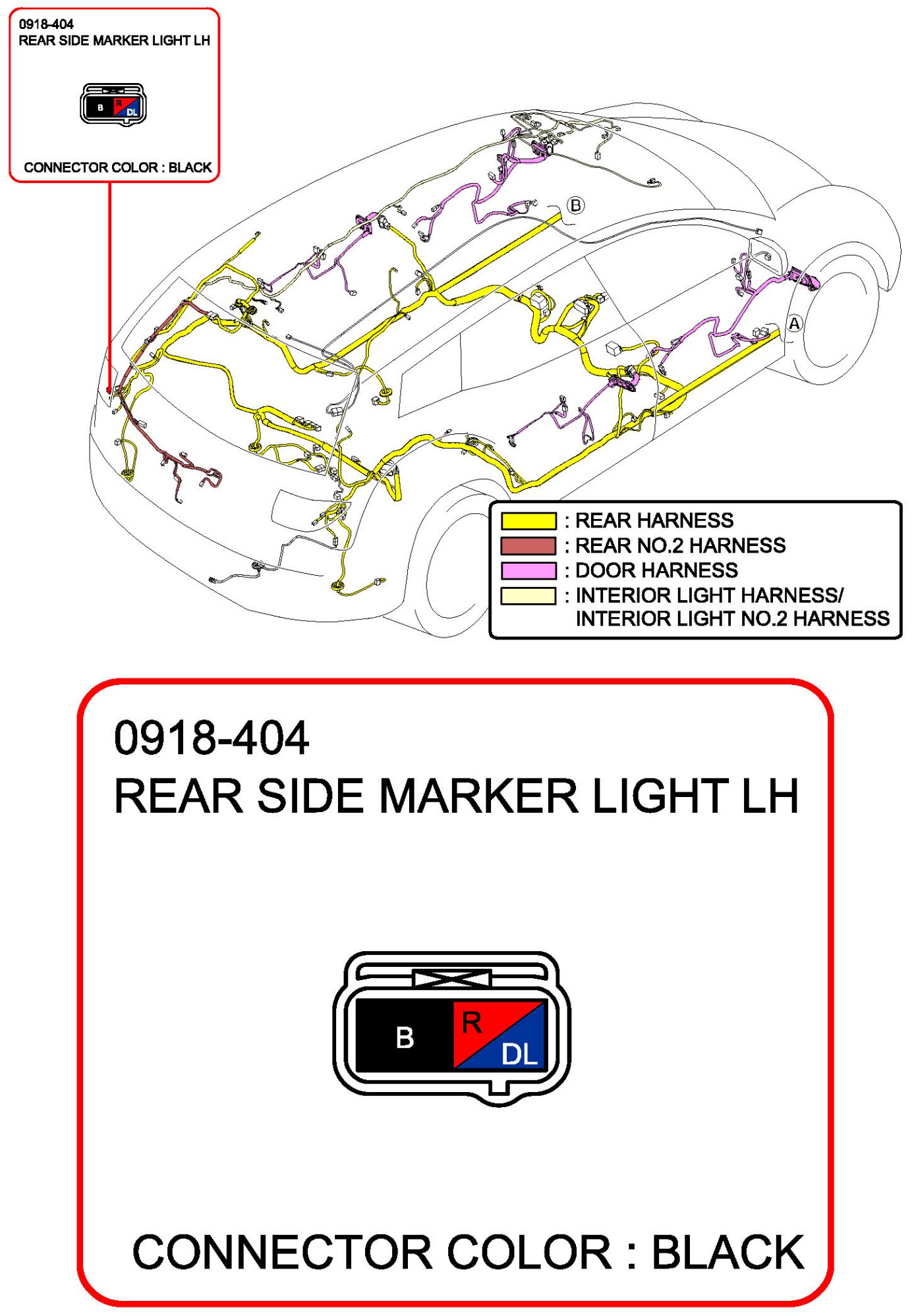 0918-404
REAR SIDE MARKER LIGHT LH

B R DL

CONNECTOR COLOR : BLACK

B

A

: REAR HARNESS
: REAR NO.2 HARNESS
: DOOR HARNESS
: INTERIOR LIGHT HARNESS/
INTERIOR LIGHT NO.2 HARNESS

0918-404
REAR SIDE MARKER LIGHT LH

B R DL

CONNECTOR COLOR : BLACK