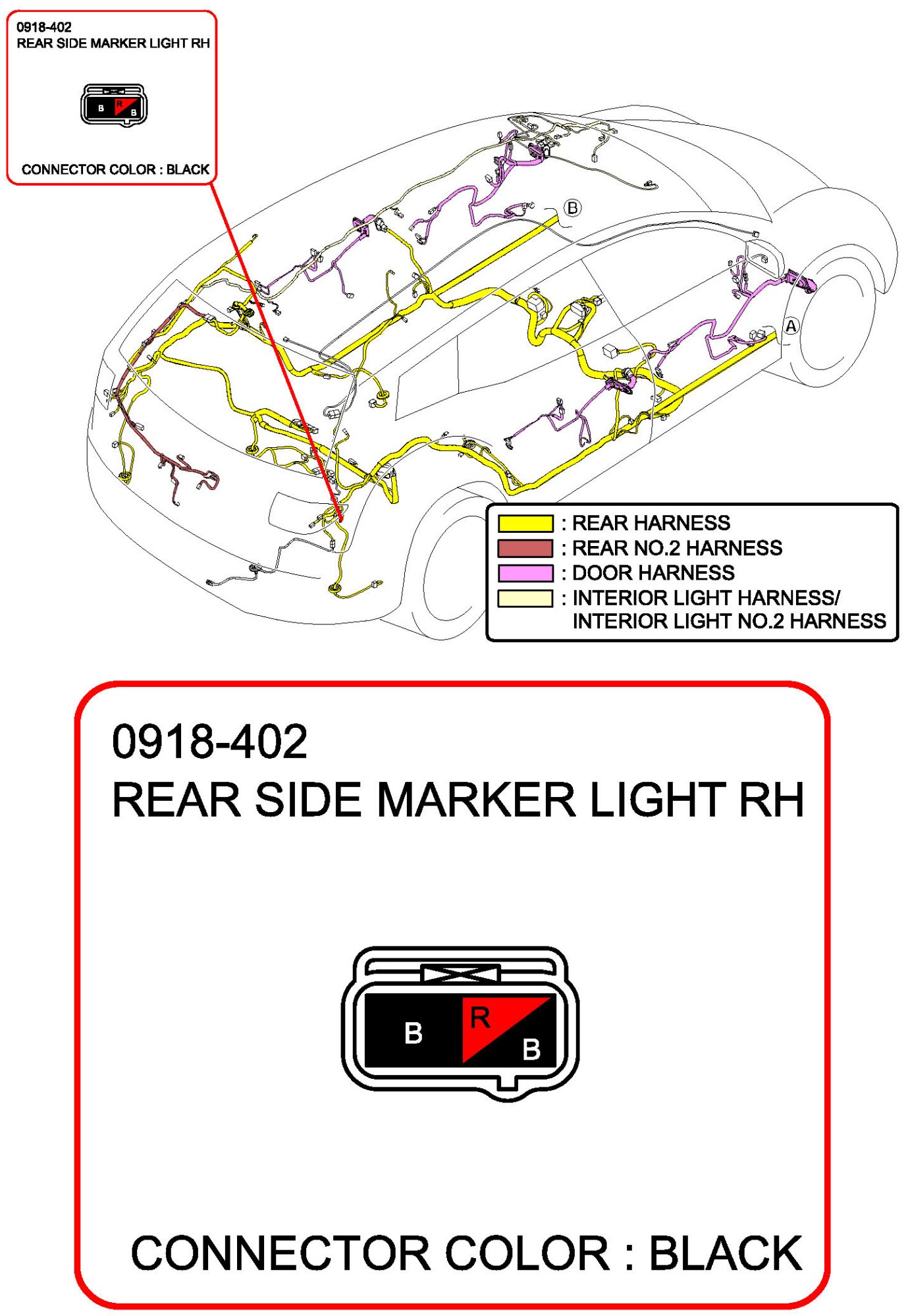 0918-402
REAR SIDE MARKER LIGHT RH

B R B

CONNECTOR COLOR : BLACK

B

A

: REAR HARNESS
: REAR NO.2 HARNESS
: DOOR HARNESS
: INTERIOR LIGHT HARNESS/ INTERIOR LIGHT NO.2 HARNESS

0918-402
REAR SIDE MARKER LIGHT RH

B R B

CONNECTOR COLOR : BLACK