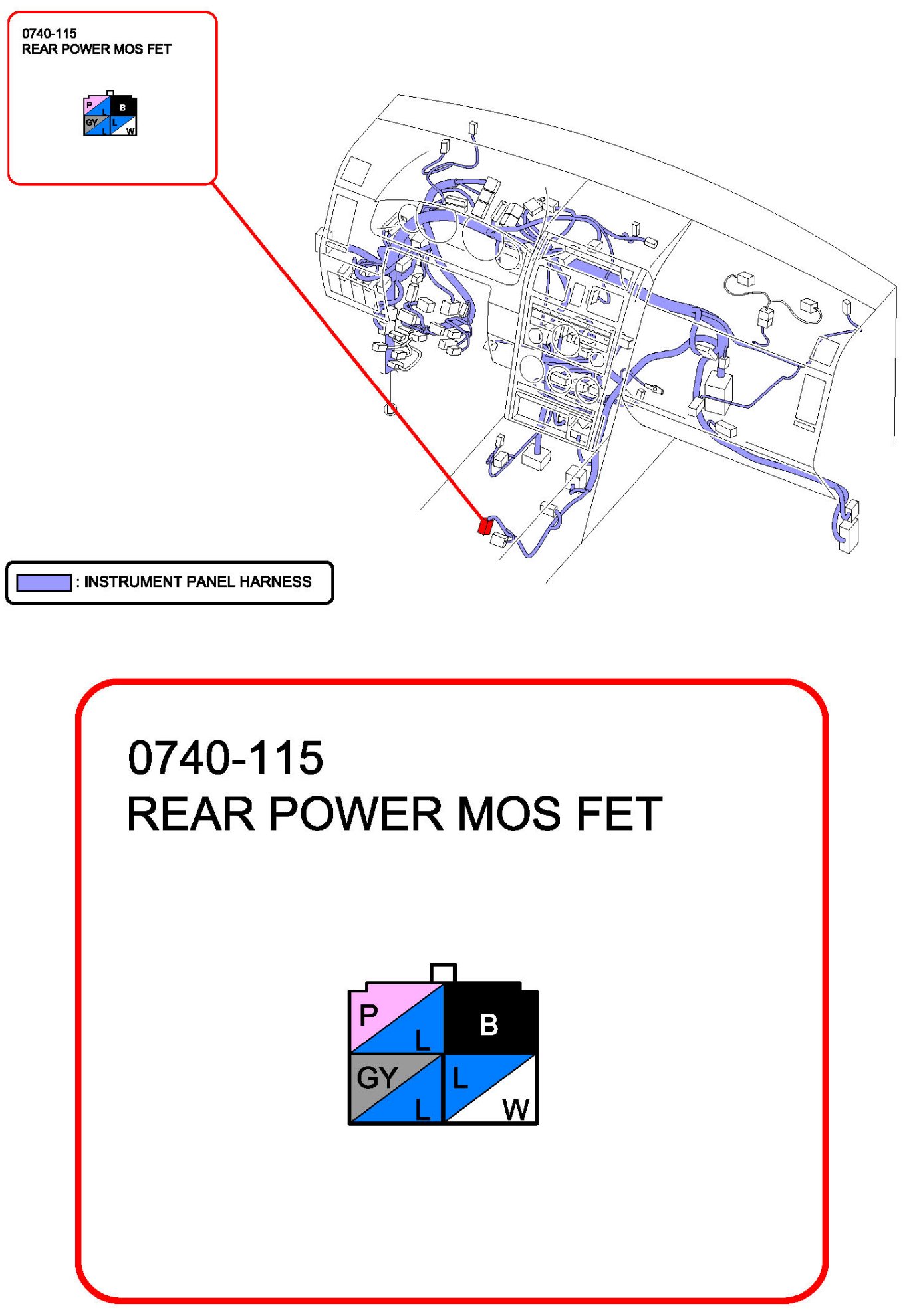 0740-115
REAR POWER MOS FET

P L B
GY L L W

: INSTRUMENT PANEL HARNESS

0740-115
REAR POWER MOS FET

P L B
GY L L W