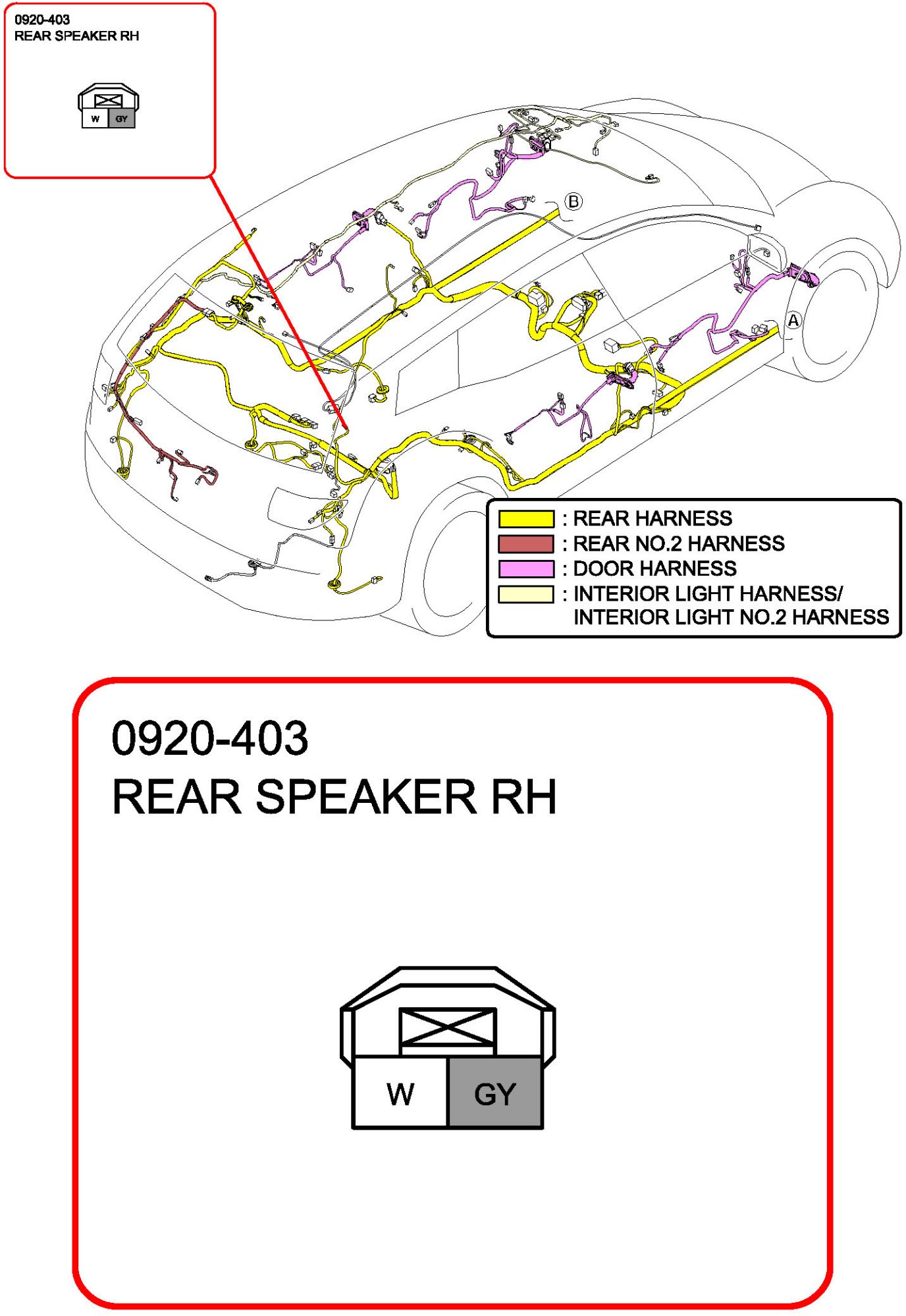 0920-403
REAR SPEAKER RH

W GY

B

A

: REAR HARNESS
: REAR NO.2 HARNESS
: DOOR HARNESS
: INTERIOR LIGHT HARNESS/ INTERIOR LIGHT NO.2 HARNESS

0920-403
REAR SPEAKER RH

W GY