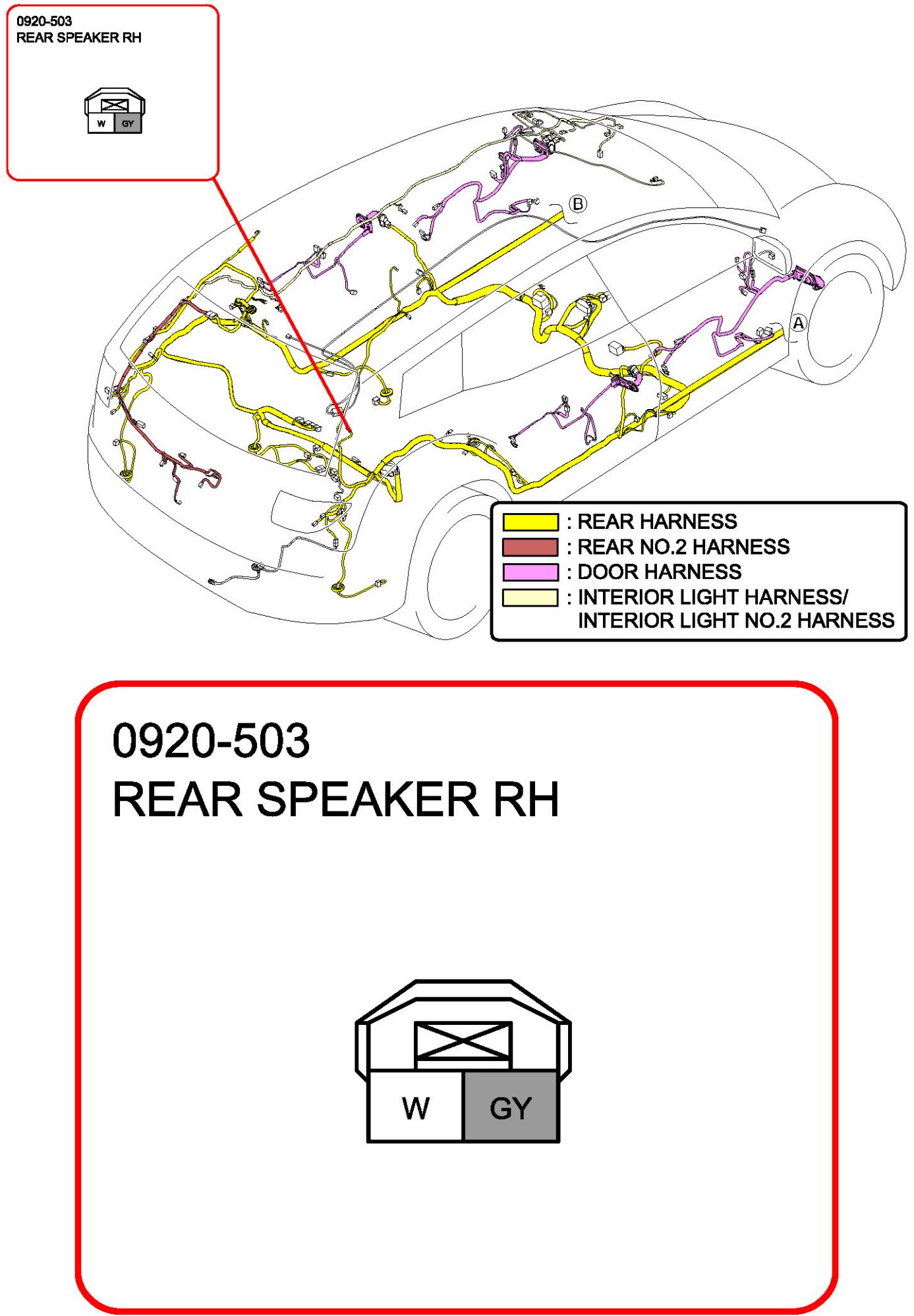 0920-503
REAR SPEAKER RH

W GY

B

A

: REAR HARNESS
: REAR NO.2 HARNESS
: DOOR HARNESS
: INTERIOR LIGHT HARNESS/ INTERIOR LIGHT NO.2 HARNESS

0920-503
REAR SPEAKER RH

W GY