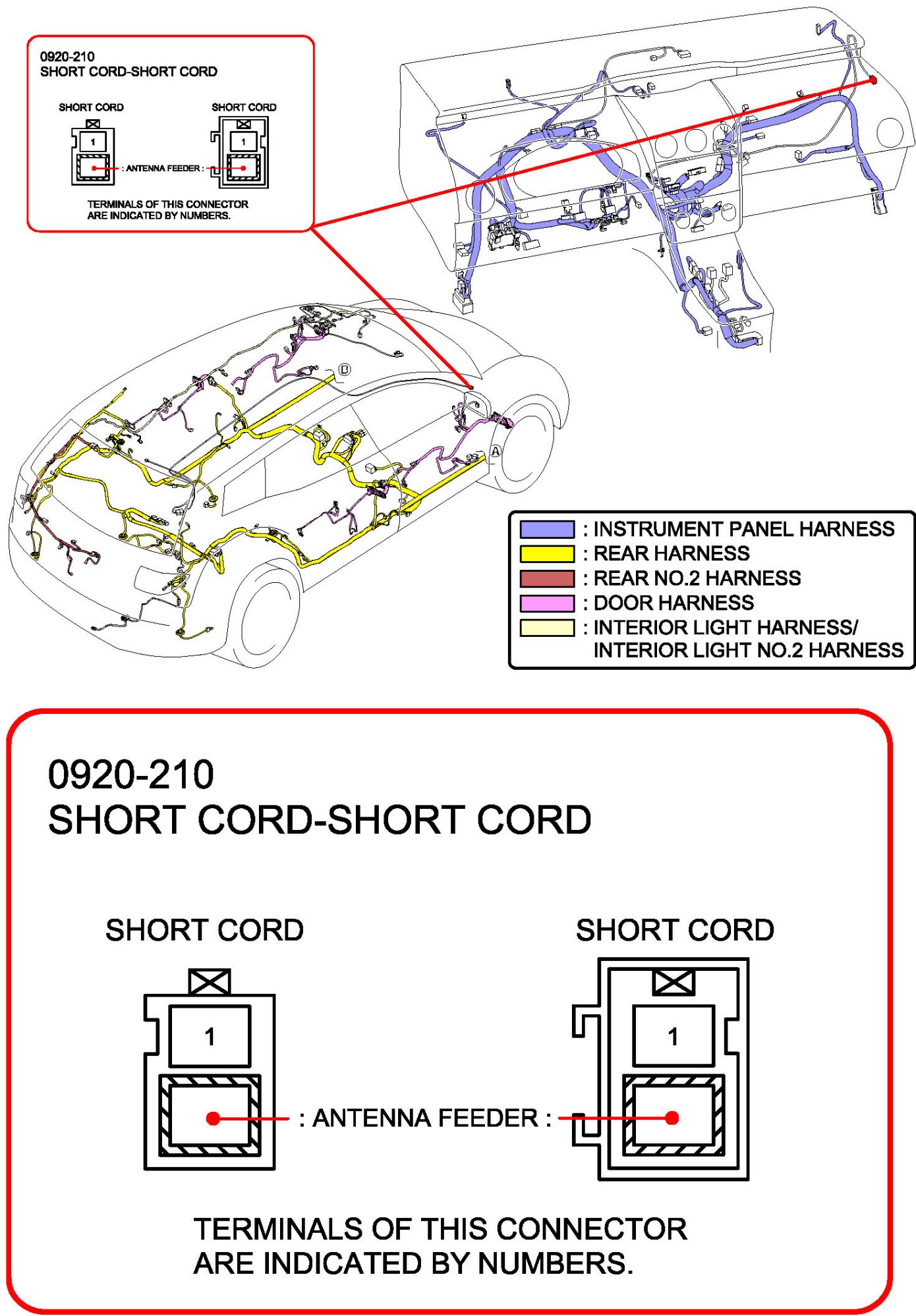 0920-210
SHORT CORD-SHORT CORD

SHORT CORD

1

SHORT CORD

1

: ANTENNA FEEDER :

TERMINALS OF THIS CONNECTOR ARE INDICATED BY NUMBERS.

D

A

: INSTRUMENT PANEL HARNESS
: REAR HARNESS
: REAR NO.2 HARNESS
: DOOR HARNESS
: INTERIOR LIGHT HARNESS/ INTERIOR LIGHT NO.2 HARNESS

0920-210
SHORT CORD-SHORT CORD

SHORT CORD

1

SHORT CORD

1

: ANTENNA FEEDER :

TERMINALS OF THIS CONNECTOR ARE INDICATED BY NUMBERS.