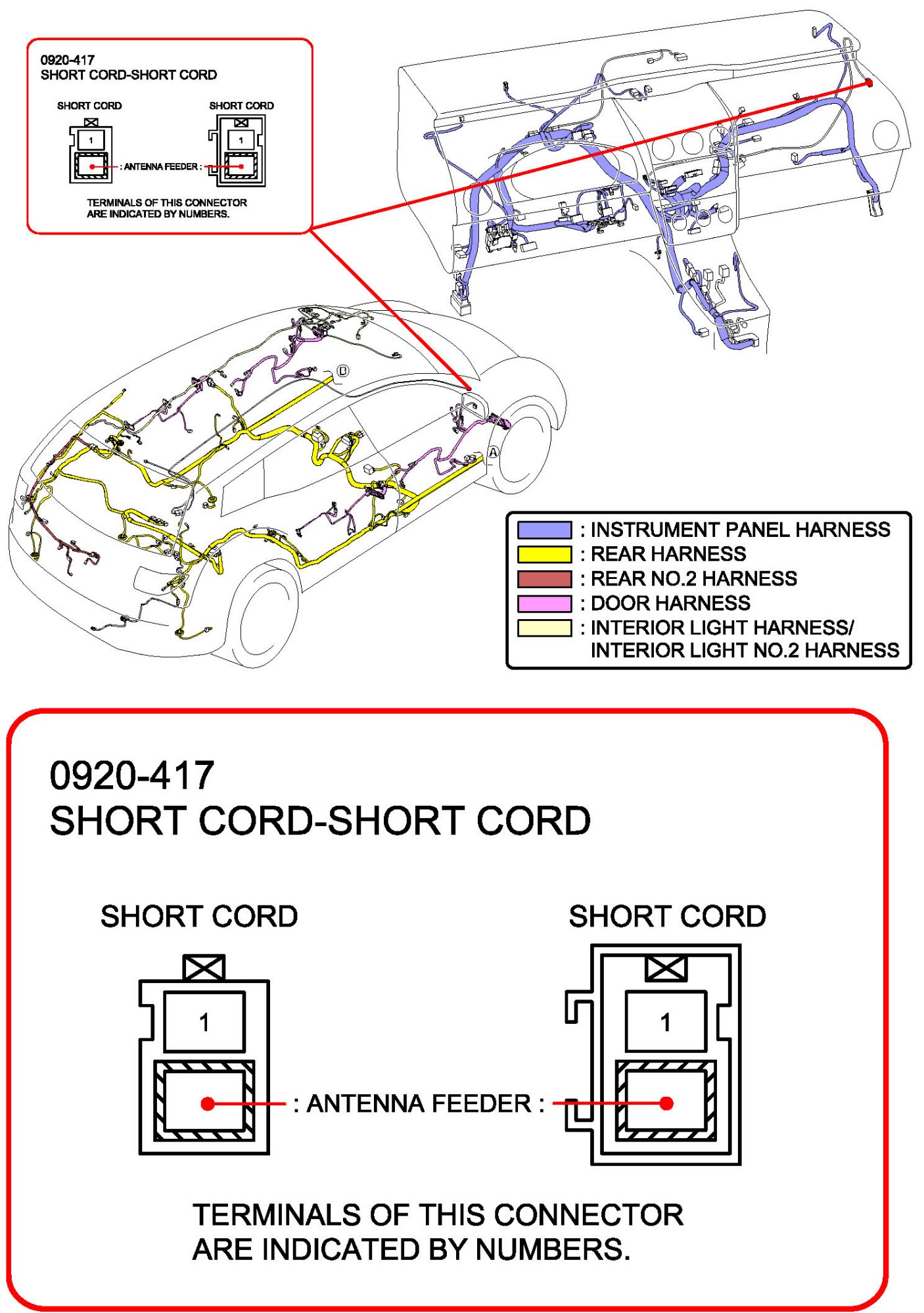 0920-417
SHORT CORD-SHORT CORD

SHORT CORD

SHORT CORD

1

1

: ANTENNA FEEDER :

TERMINALS OF THIS CONNECTOR ARE INDICATED BY NUMBERS.

B

A

: INSTRUMENT PANEL HARNESS
: REAR HARNESS
: REAR NO.2 HARNESS
: DOOR HARNESS
: INTERIOR LIGHT HARNESS/ INTERIOR LIGHT NO.2 HARNESS

0920-417
SHORT CORD-SHORT CORD

SHORT CORD

SHORT CORD

1

1

: ANTENNA FEEDER :

TERMINALS OF THIS CONNECTOR ARE INDICATED BY NUMBERS.