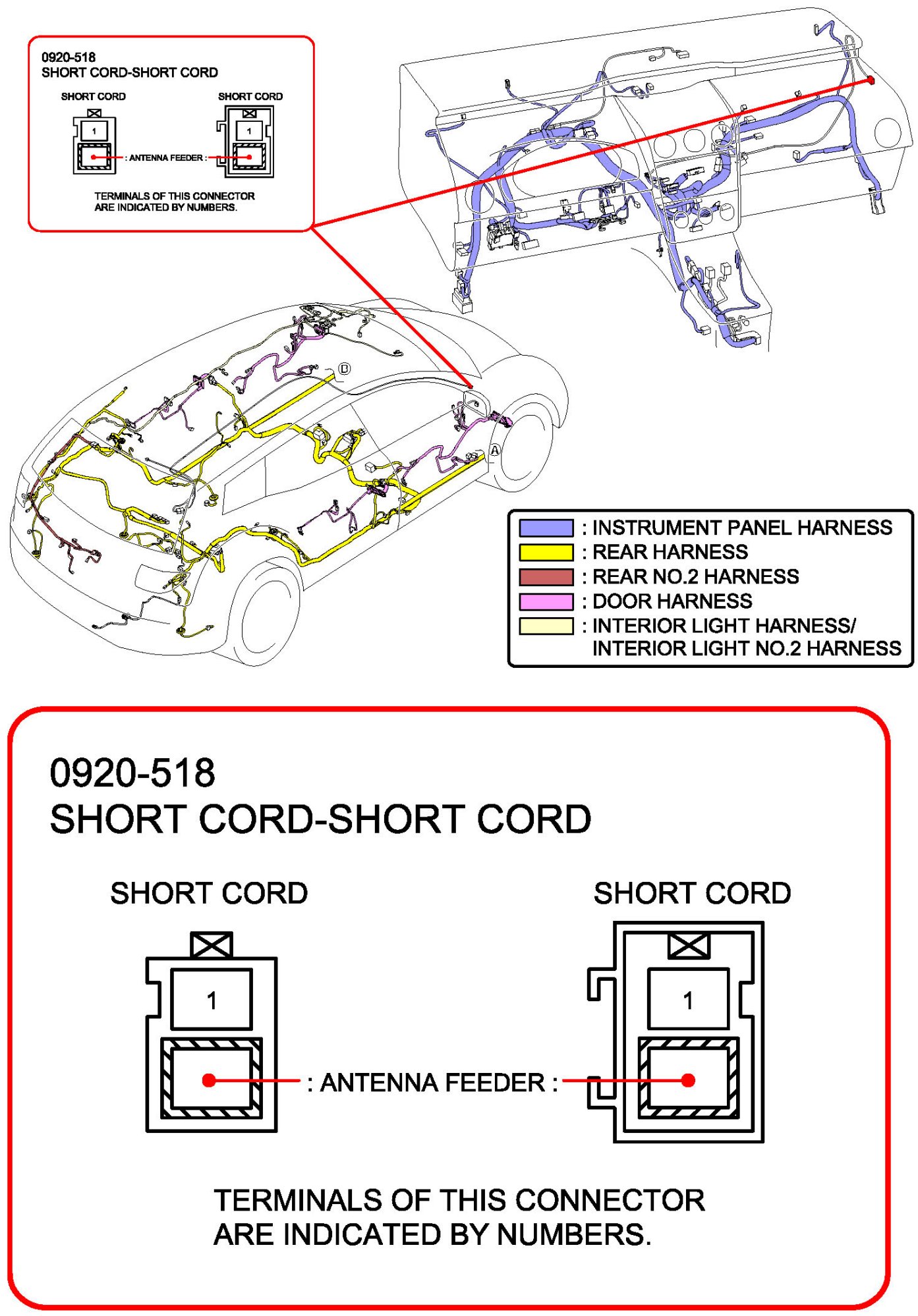 0920-518
SHORT CORD-SHORT CORD

SHORT CORD

SHORT CORD

1

1

: ANTENNA FEEDER :

TERMINALS OF THIS CONNECTOR ARE INDICATED BY NUMBERS.

D

A

: INSTRUMENT PANEL HARNESS
: REAR HARNESS
: REAR NO.2 HARNESS
: DOOR HARNESS
: INTERIOR LIGHT HARNESS/ INTERIOR LIGHT NO.2 HARNESS

0920-518
SHORT CORD-SHORT CORD

SHORT CORD

SHORT CORD

1

1

: ANTENNA FEEDER :

TERMINALS OF THIS CONNECTOR ARE INDICATED BY NUMBERS.