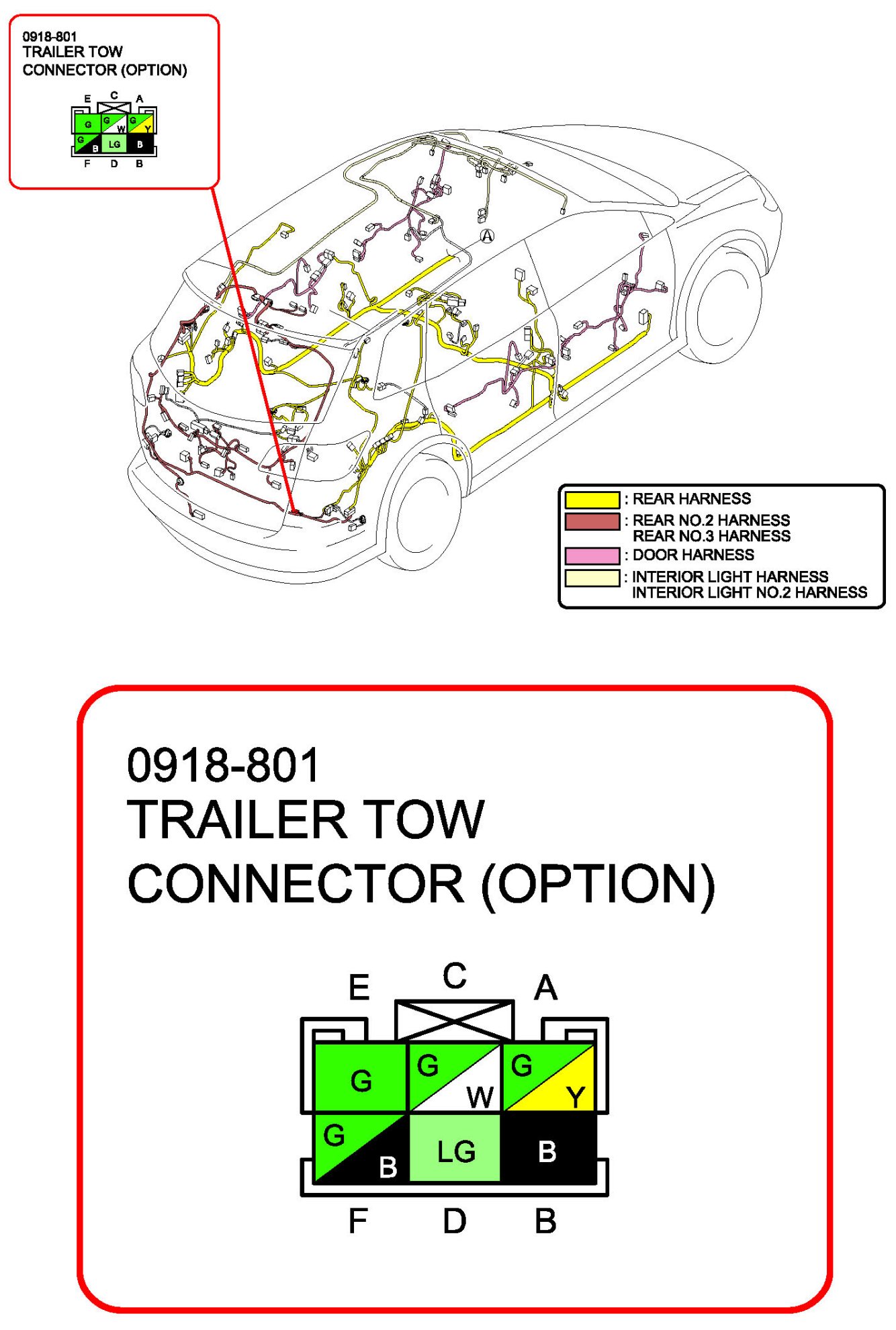 0918-801
TRAILER TOW
CONNECTOR (OPTION)

E C A
G G W G Y
G B LG B
F D B

A

: REAR HARNESS
: REAR NO.2 HARNESS
REAR NO.3 HARNESS
: DOOR HARNESS
: INTERIOR LIGHT HARNESS
INTERIOR LIGHT NO.2 HARNESS

0918-801
TRAILER TOW
CONNECTOR (OPTION)

E C A
G G W G Y
G B LG B
F D B