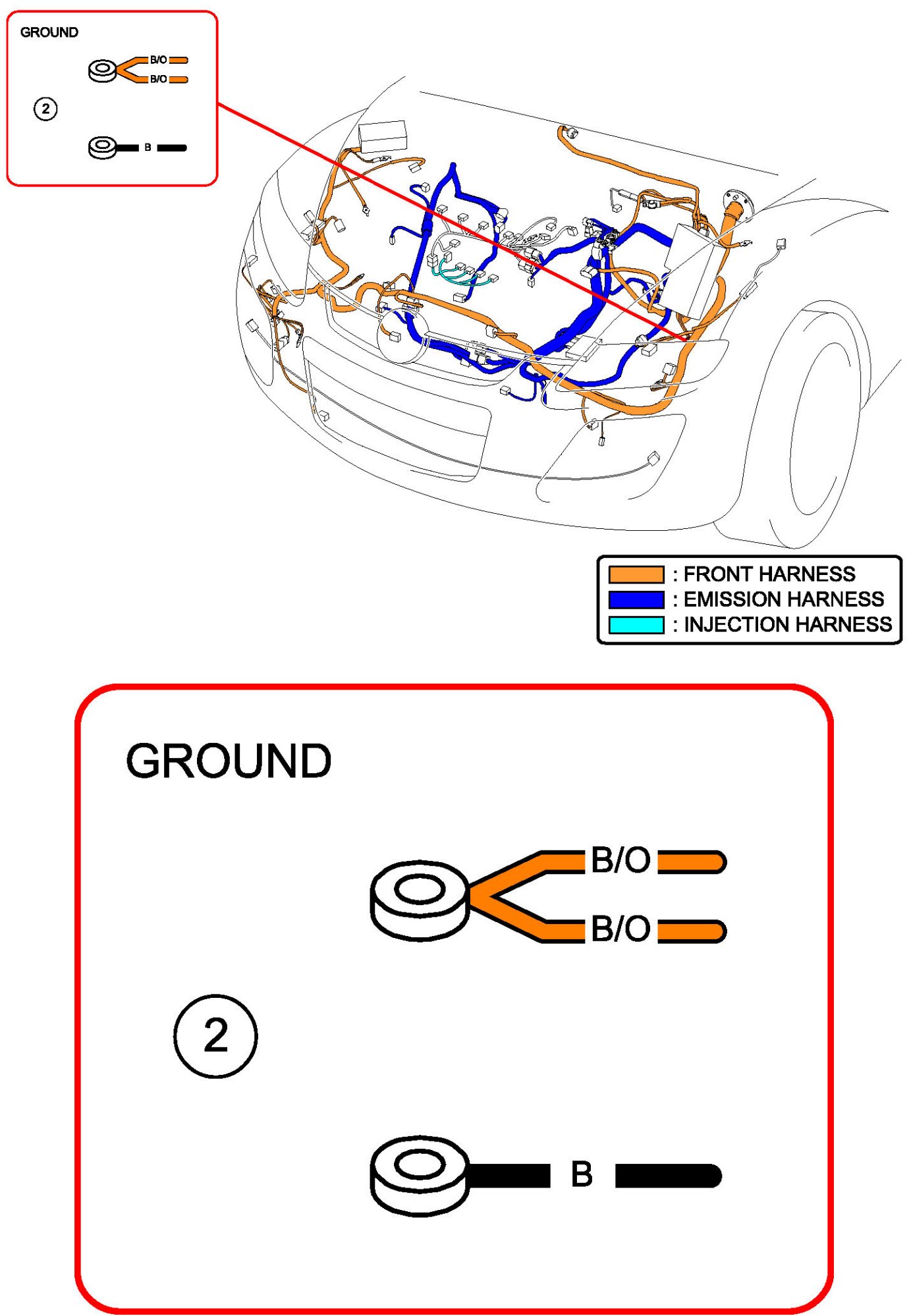 GROUND

B/O
B/O

2

B

: FRONT HARNESS
: EMISSION HARNESS
: INJECTION HARNESS

GROUND

B/O
B/O

2

B