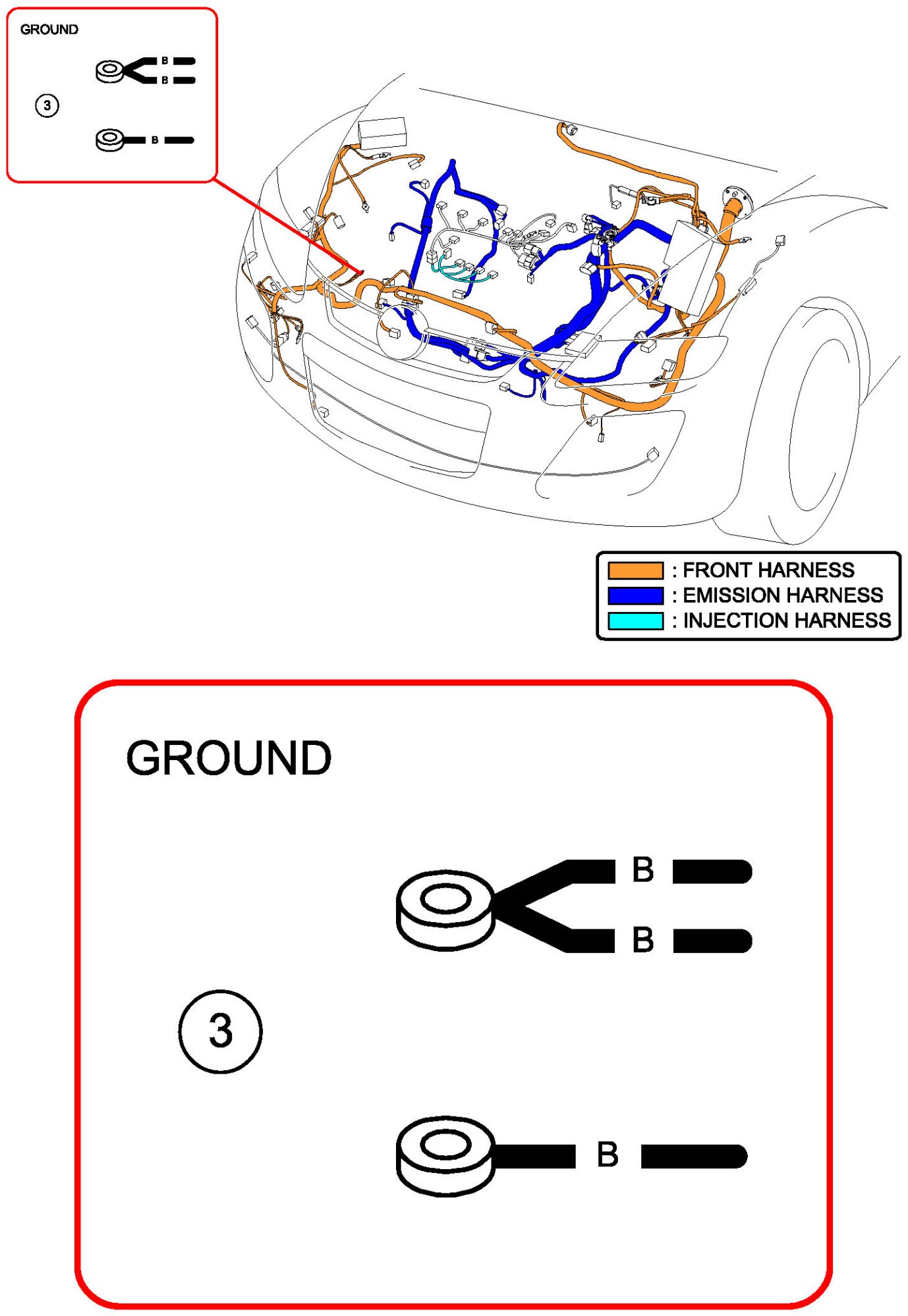 GROUND

B
B

3

B

: FRONT HARNESS
: EMISSION HARNESS
: INJECTION HARNESS

GROUND

B
B

3

B