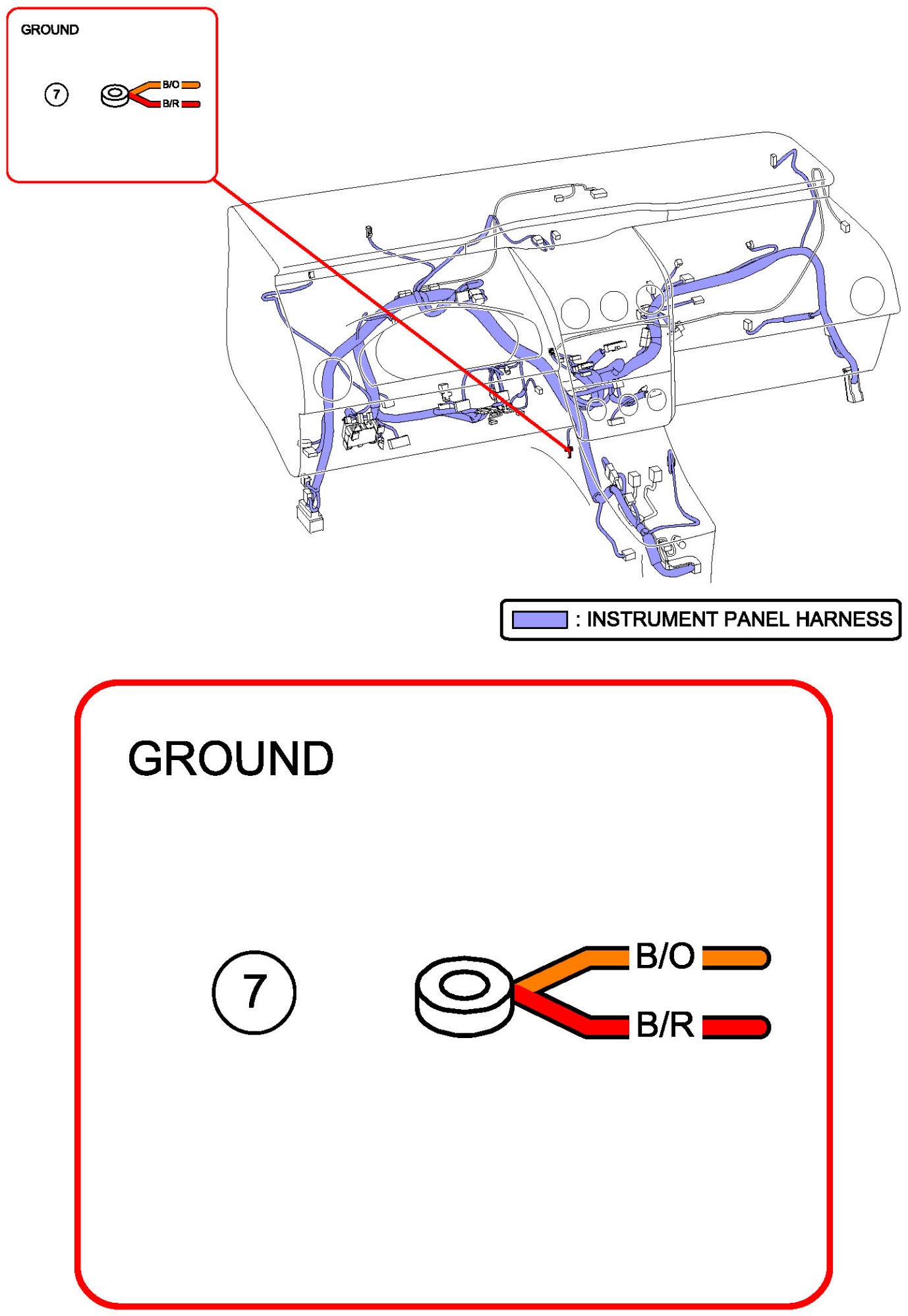 GROUND

7

B/O

B/R

: INSTRUMENT PANEL HARNESS

GROUND

7

B/O

B/R